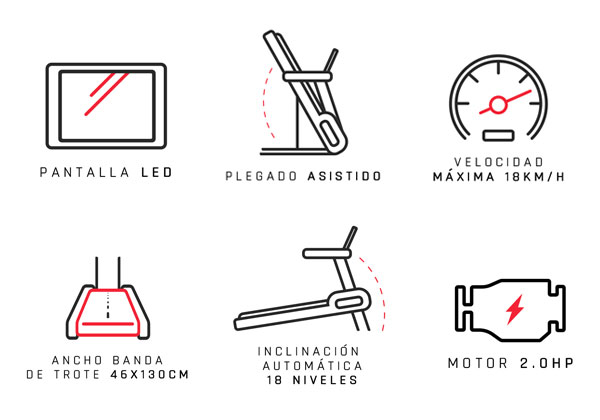 PANTALLA LED

PLEGADO ASISTIDO

VELOCIDAD MÁXIMA 18KM/H

ANCHO BANDA DE TROTE 46X130CM

INCLINACIÓN AUTOMÁTICA 18 NIVELES

MOTOR 2.0HP