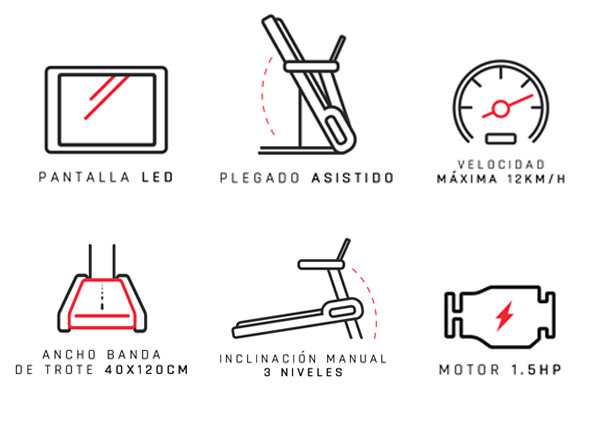 PANTALLA LED

PLEGADO ASISTIDO

VELOCIDAD
MÁXIMA 12KM/H

ANCHO BANDA
DE TROTE 40X120CM

INCLINACIÓN MANUAL
3 NIVELES

MOTOR 1.5HP