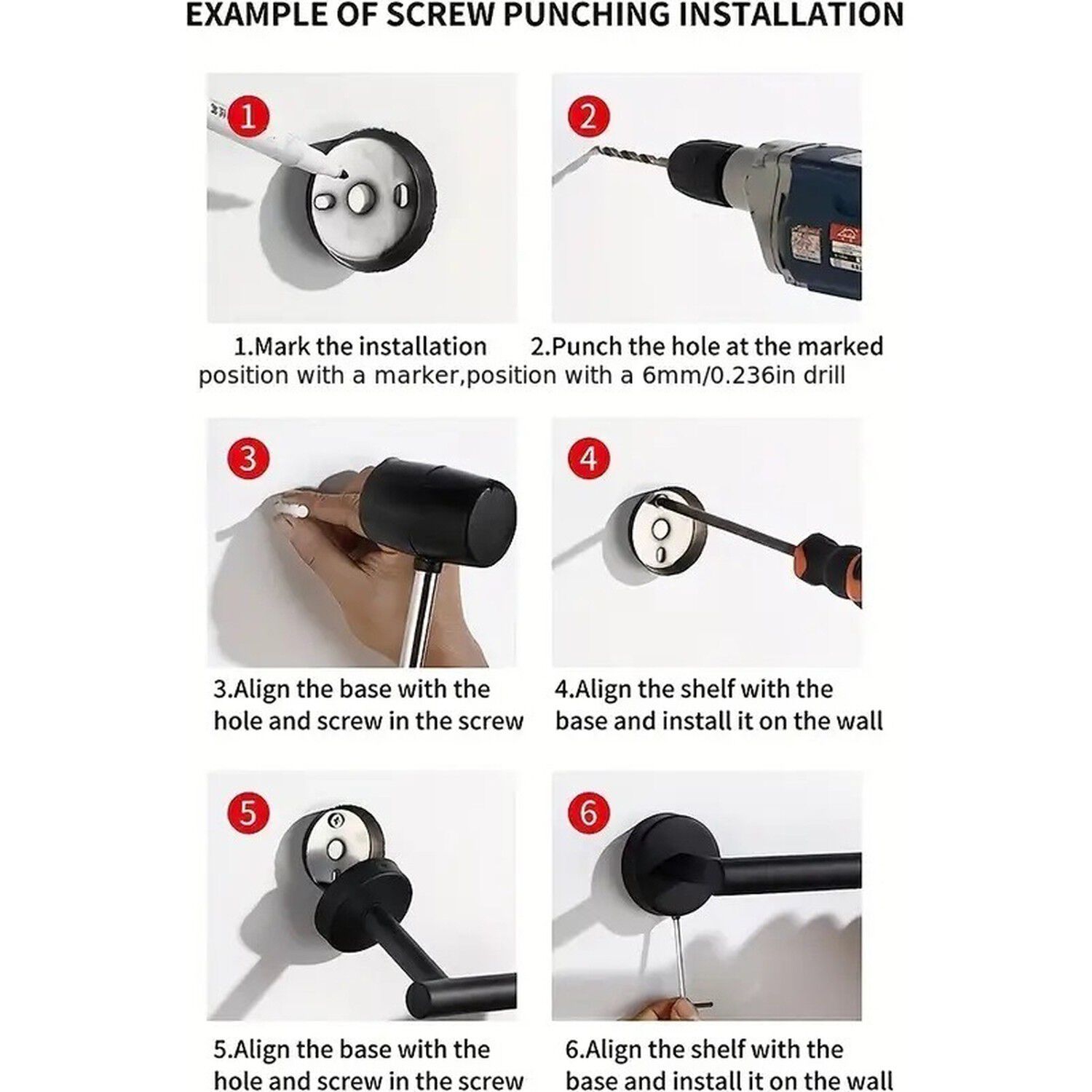 EXAMPLE OF SCREW PUNCHING INSTALLATION

1

2

1.Mark the installation position with a marker,

2.Punch the hole at the marked position with a 6mm/0.236in drill

3

4

3.Align the base with the hole and screw in the screw

4.Align the shelf with the base and install it on the wall

5

6

5.Align the base with the hole and screw in the screw

6.Align the shelf with the base and install it on the wall