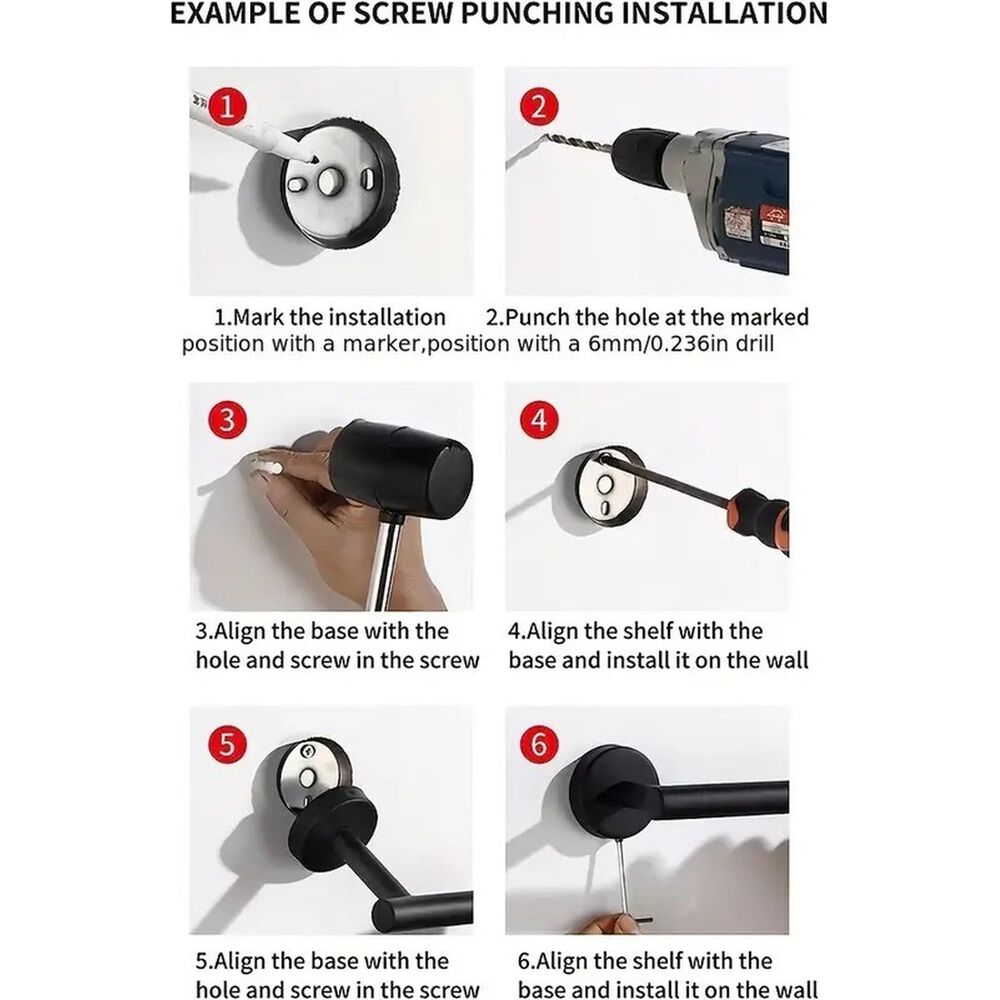 EXAMPLE OF SCREW PUNCHING INSTALLATION

1

2

1.Mark the installation position with a marker,

2.Punch the hole at the marked position with a 6mm/0.236in drill

3

4

3.Align the base with the hole and screw in the screw

4.Align the shelf with the base and install it on the wall

5

6

5.Align the base with the hole and screw in the screw

6.Align the shelf with the base and install it on the wall