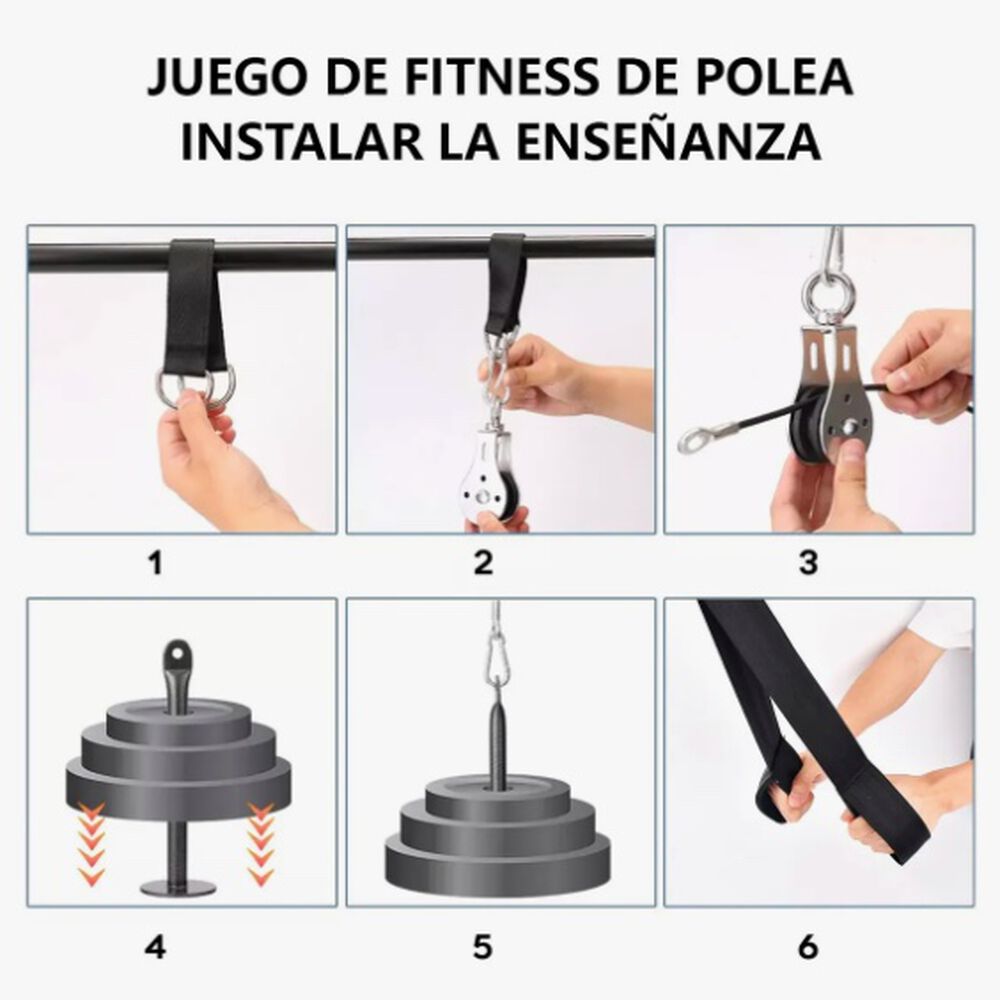 JUEGO DE FITNESS DE POLEA
INSTALAR LA ENSEÑANZA

1

2

3

4

5

6