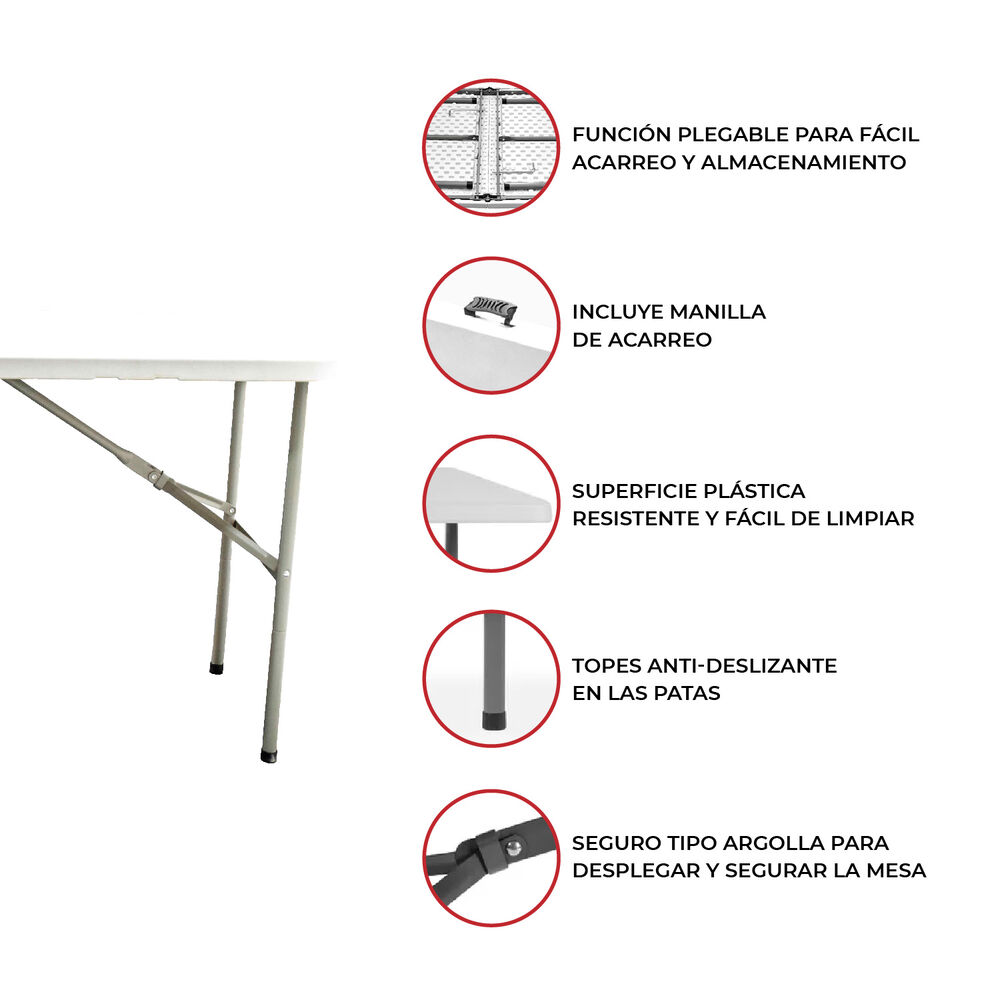 FUNCIÓN PLEGABLE PARA FÁCIL ACARREO Y ALMACENAMIENTO

INCLUYE MANILLA DE ACARREO

SUPERFICIE PLÁSTICA RESISTENTE Y FÁCIL DE LIMPIAR

TOPES ANTI-DESLIZANTE EN LAS PATAS

SEGURO TIPO ARGOLLA PARA DESPLEGAR Y SEGURAR LA MESA