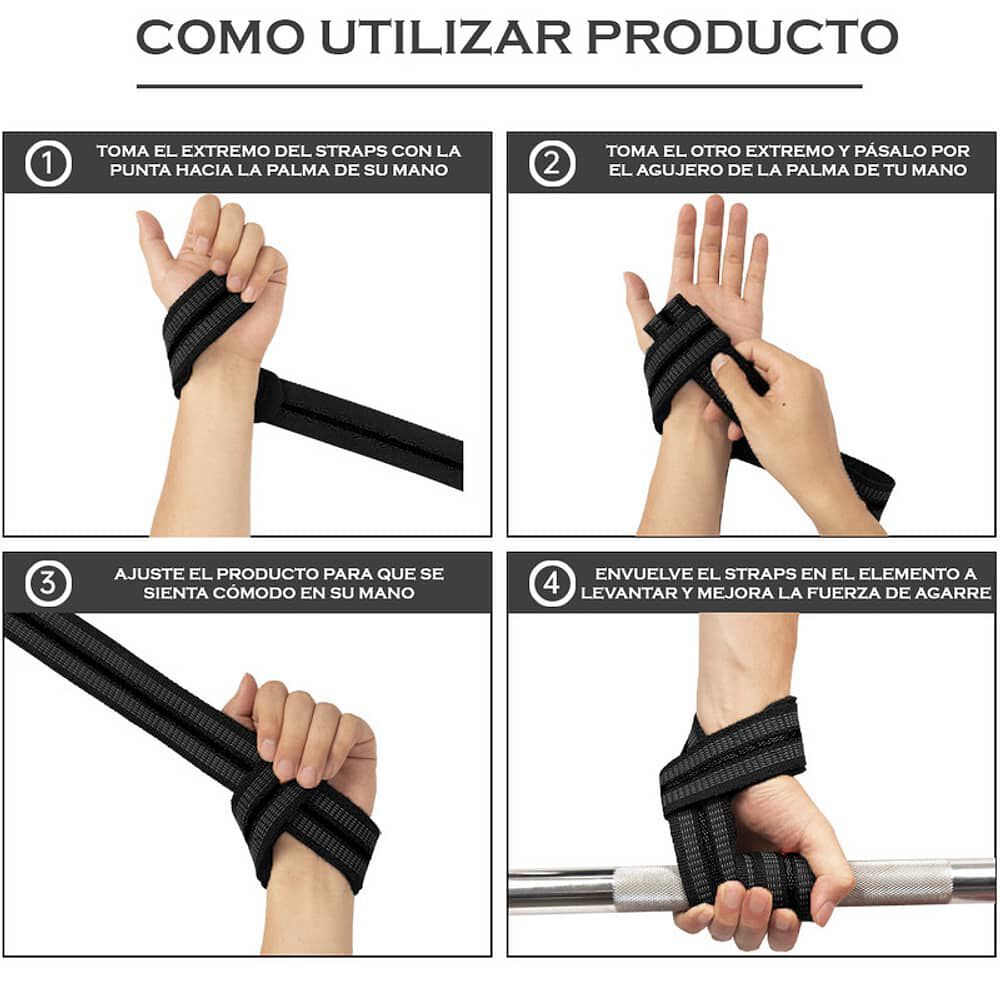 COMO UTILIZAR PRODUCTO

1 TOMA EL EXTREMO DEL STRAPS CON LA PUNTA HACIA LA PALMA DE SU MANO

2 TOMA EL OTRO EXTREMO Y PÁSALO POR EL AGUJERO DE LA PALMA DE TU MANO

3 AJUSTE EL PRODUCTO PARA QUE SE SIENTA CÓMODO EN SU MANO

4 ENVUELVE EL STRAPS EN EL ELEMENTO A LEVANTAR Y MEJORA LA FUERZA DE AGARRE