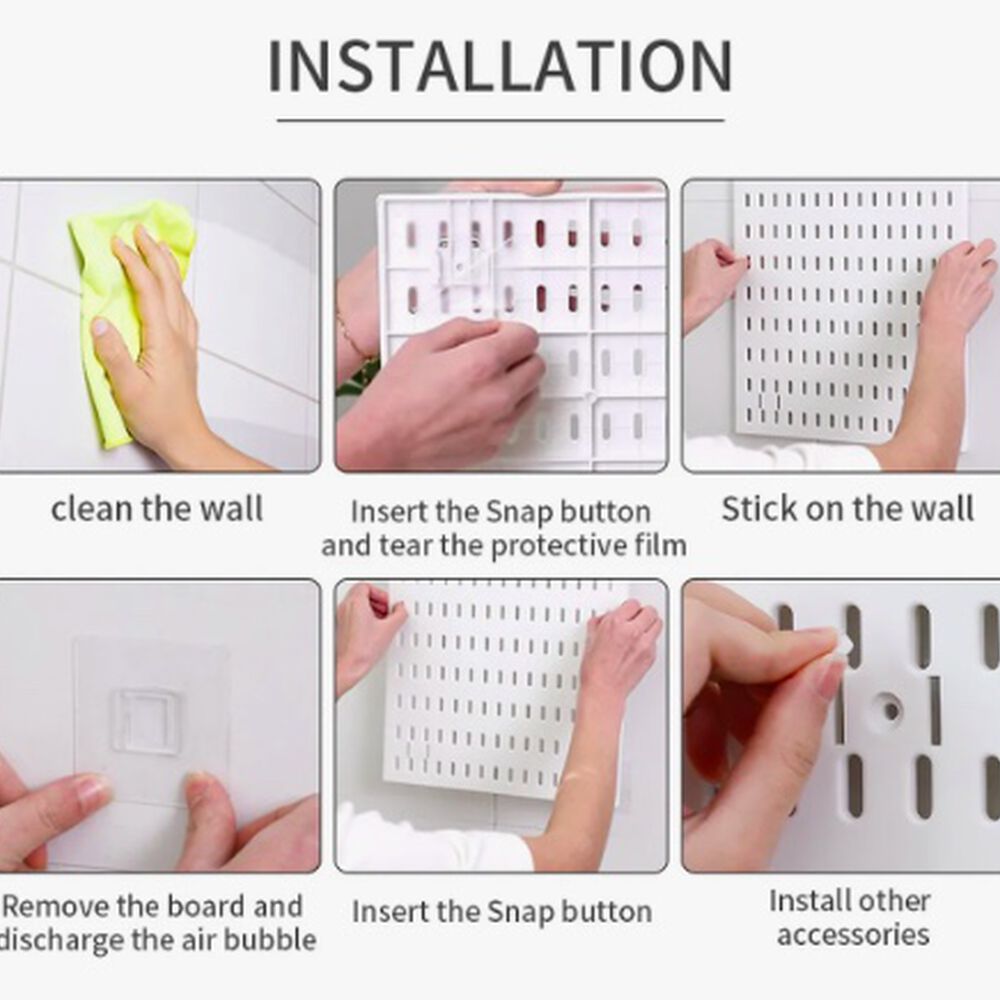 INSTALLATION

clean the wall

Insert the Snap button and tear the protective film

Stick on the wall

Remove the board and discharge the air bubble

Insert the Snap button

Install other accessories