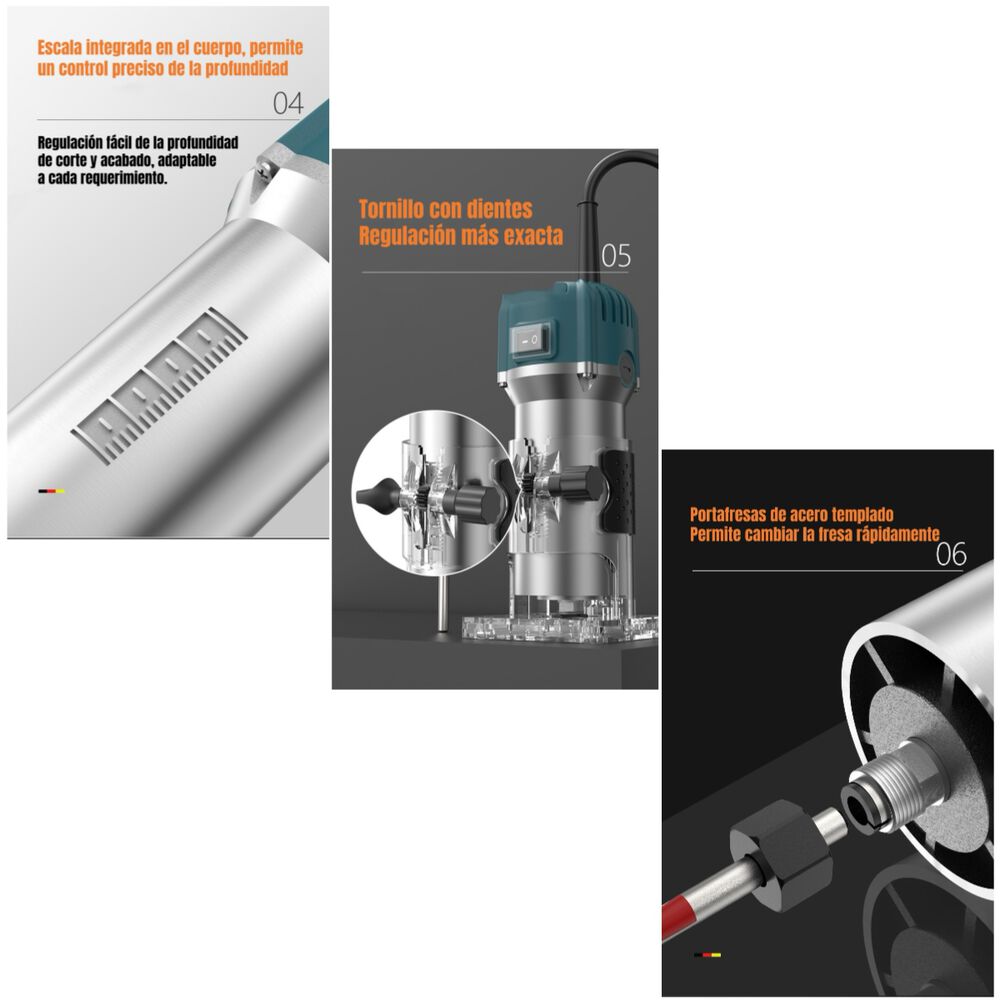 Escala integrada en el cuerpo, permite un control preciso de la profundidad

04

Regulación fácil de la profundidad de corte y acabado, adaptable a cada requerimiento.

Tornillo con dientes
Regulación más exacta

05

Portafresas de acero templado
Permite cambiar la fresa rápidamente

06