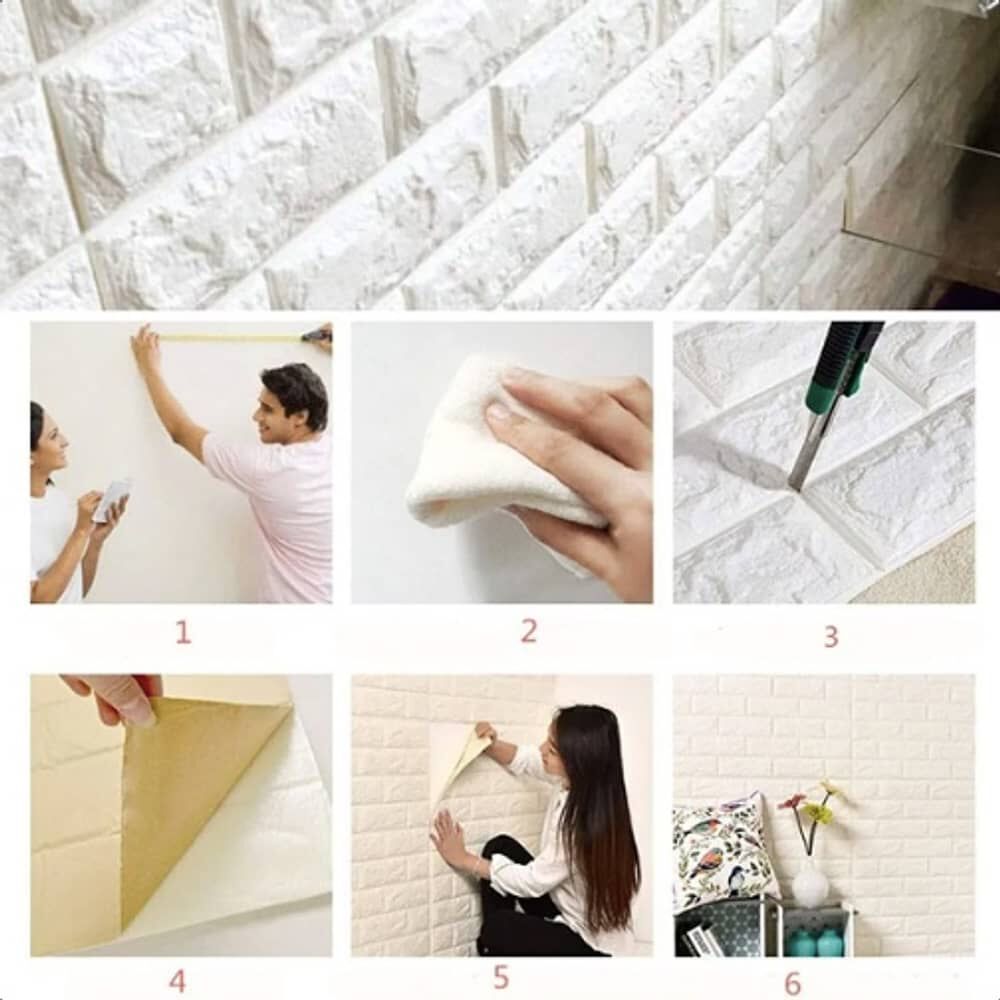 1

2

3

4

5

6