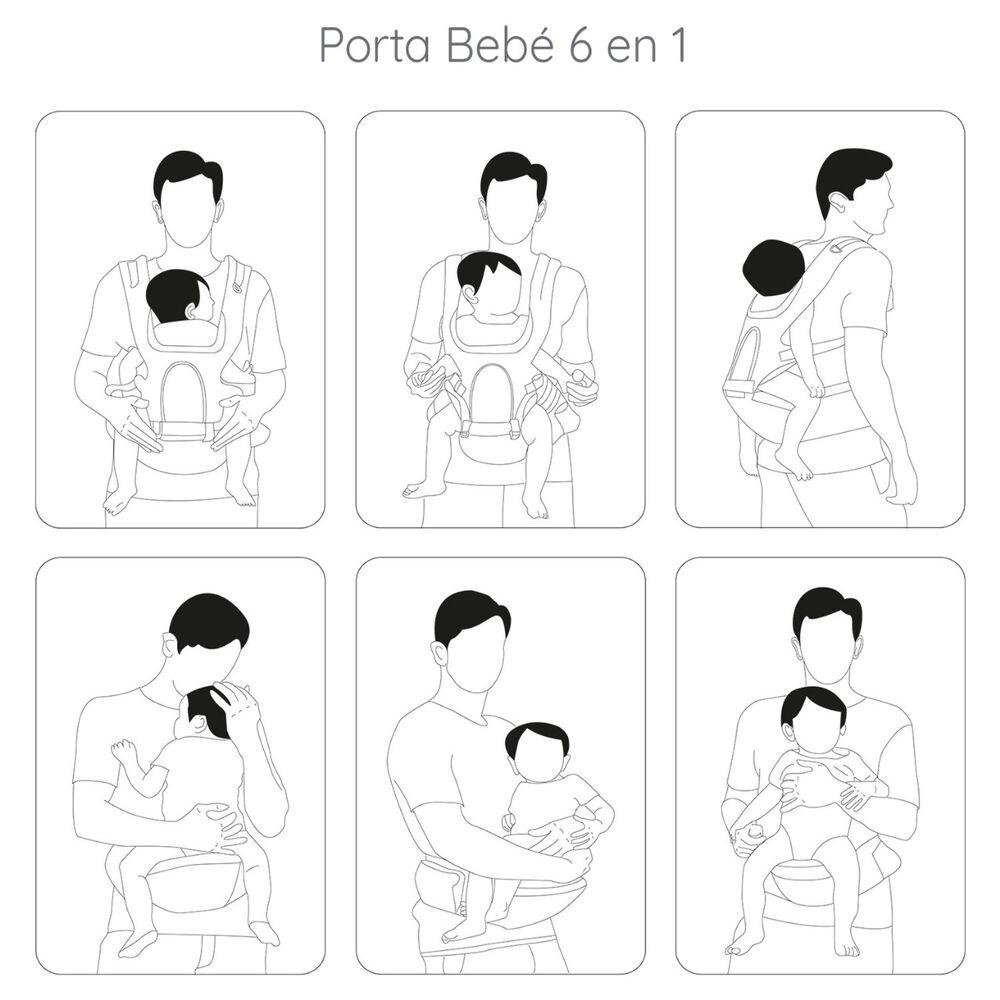 Porta Bebé 6 en 1