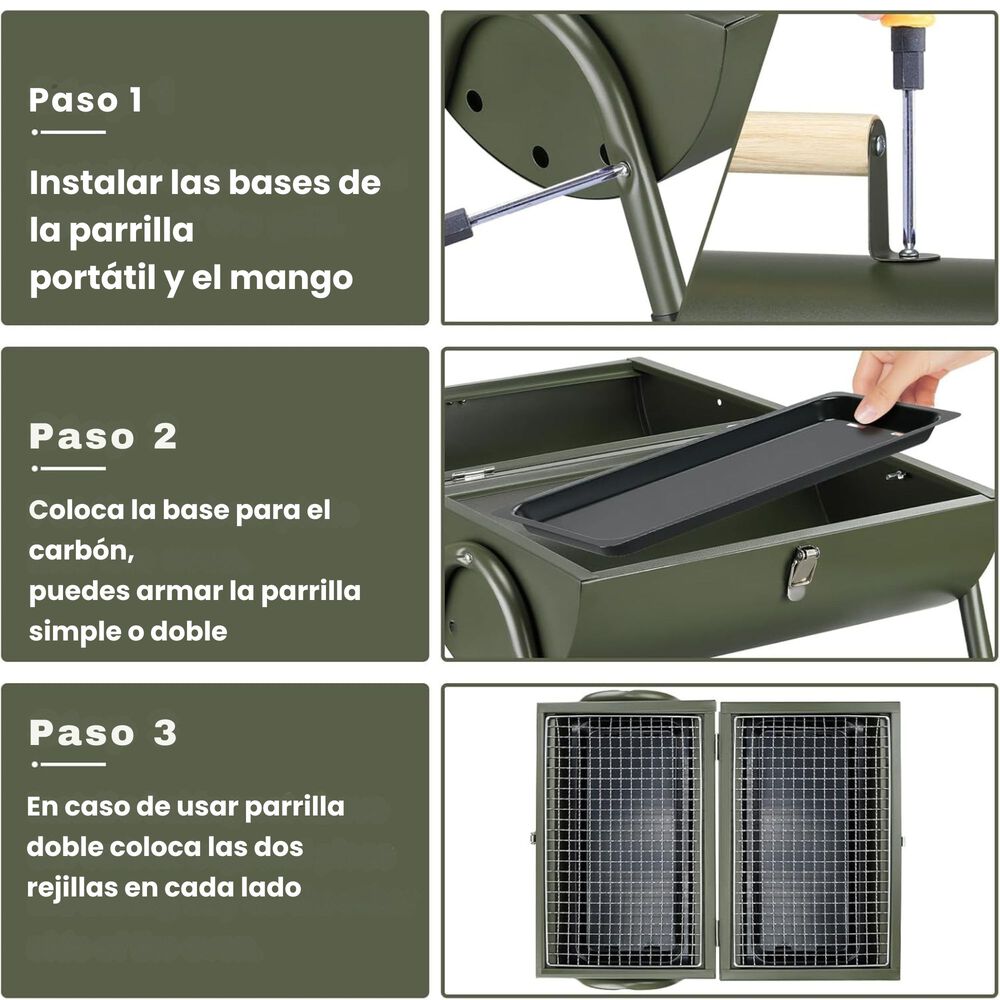 Paso 1

Instalar las bases de la parrilla portátil y el mango

Paso 2

Coloca la base para el carbón, puedes armar la parrilla simple o doble

Paso 3

En caso de usar parrilla doble coloca las dos rejillas en cada lado