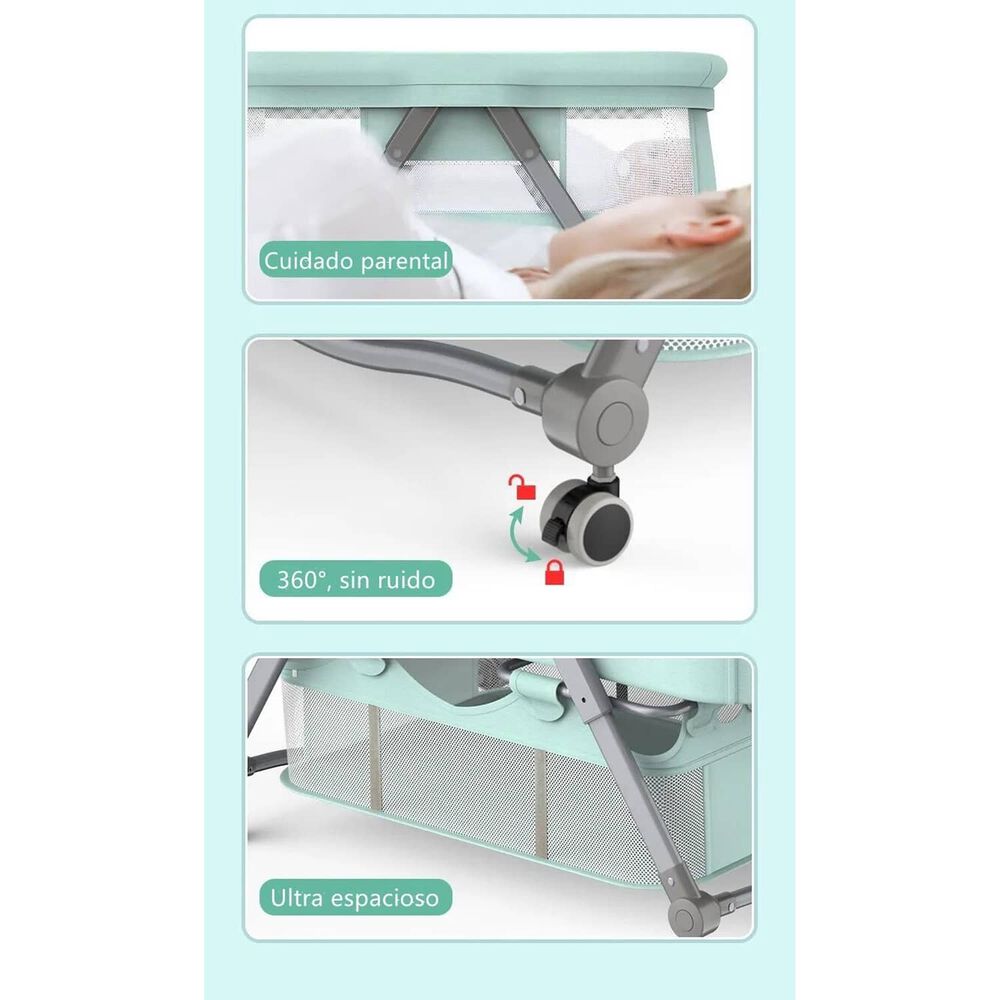 Cuidado parental

360°, sin ruido

Ultra espacioso