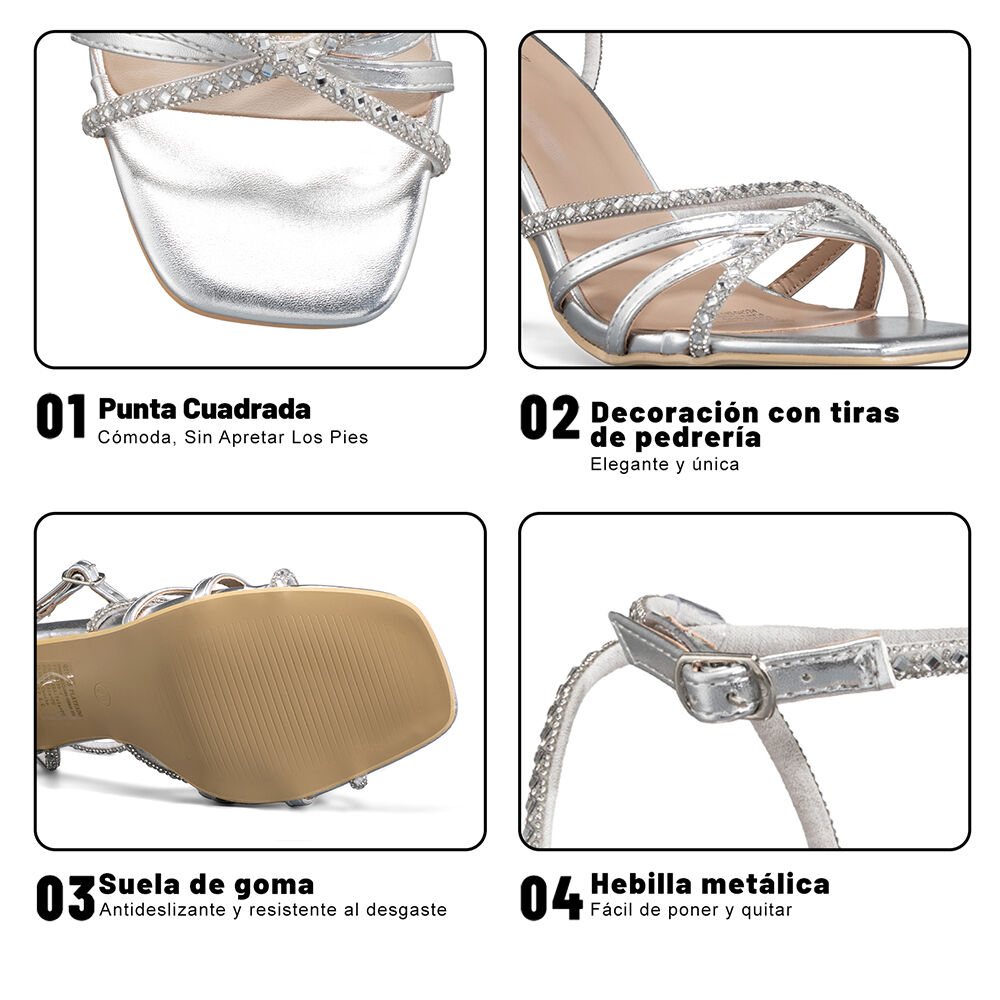 01 Punta Cuadrada
Cómoda, Sin Apretar Los Pies

02 Decoración con tiras de pedrería
Elegante y única

03 Suela de goma
Antideslizante y resistente al desgaste

04 Hebilla metálica
Fácil de poner y quitar