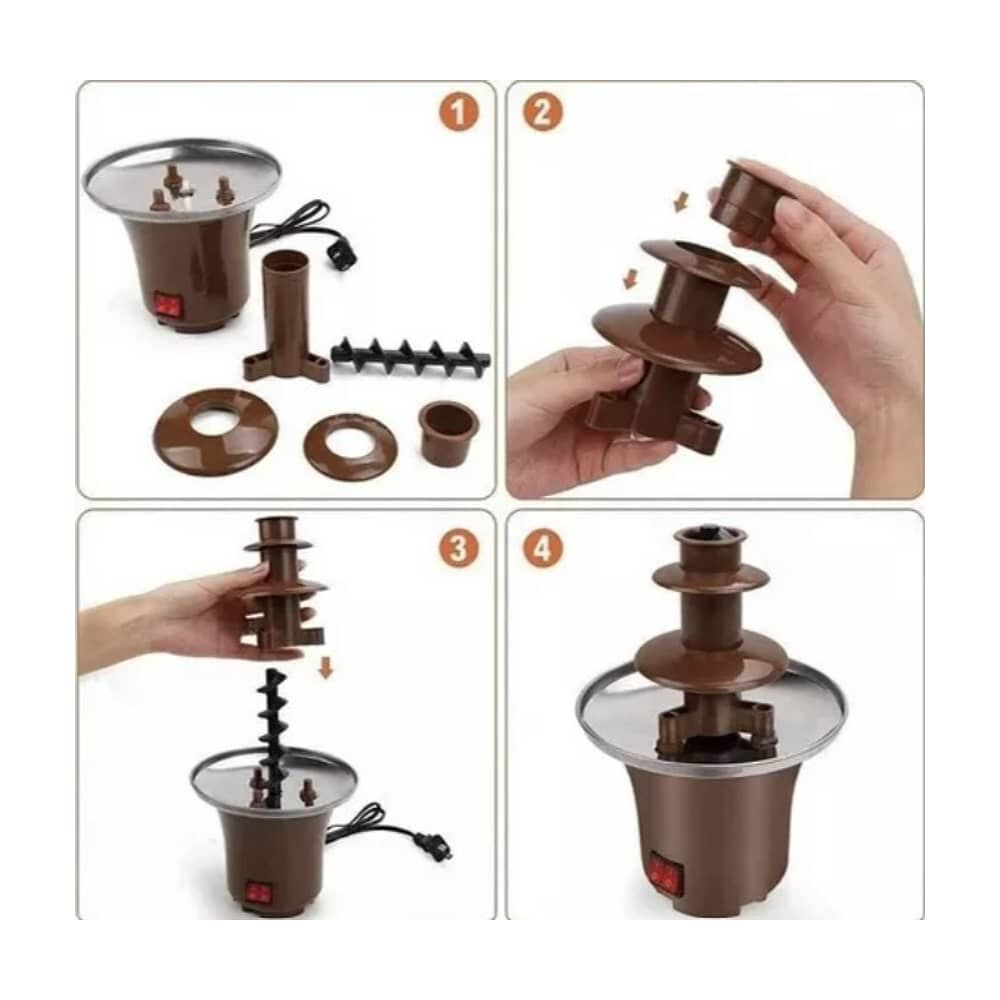 1
2
3
4