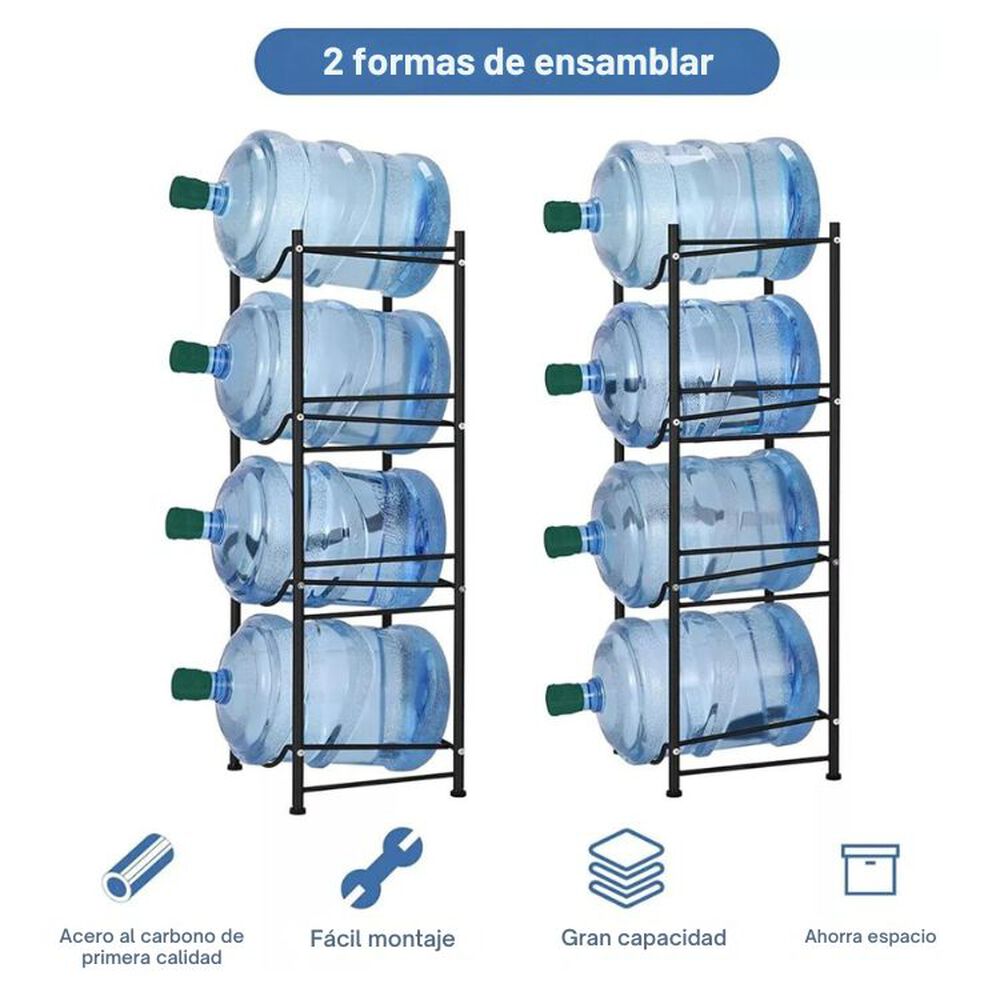 2 formas de ensamblar

Acero al carbono de primera calidad

Fácil montaje

Gran capacidad

Ahorra espacio