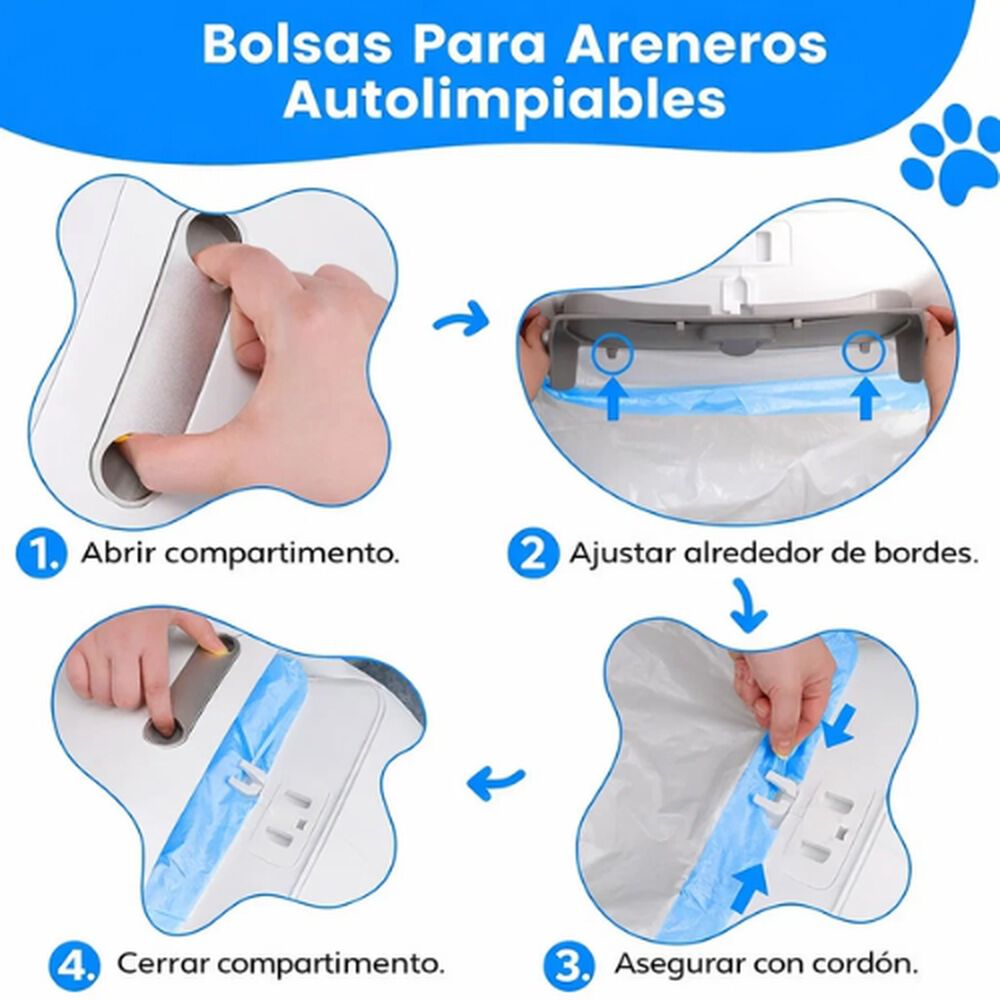 Bolsas Para Areneros Autolimpiables

1. Abrir compartimento.

2 Ajustar alrededor de bordes.

3. Asegurar con cordón.

4. Cerrar compartimento.