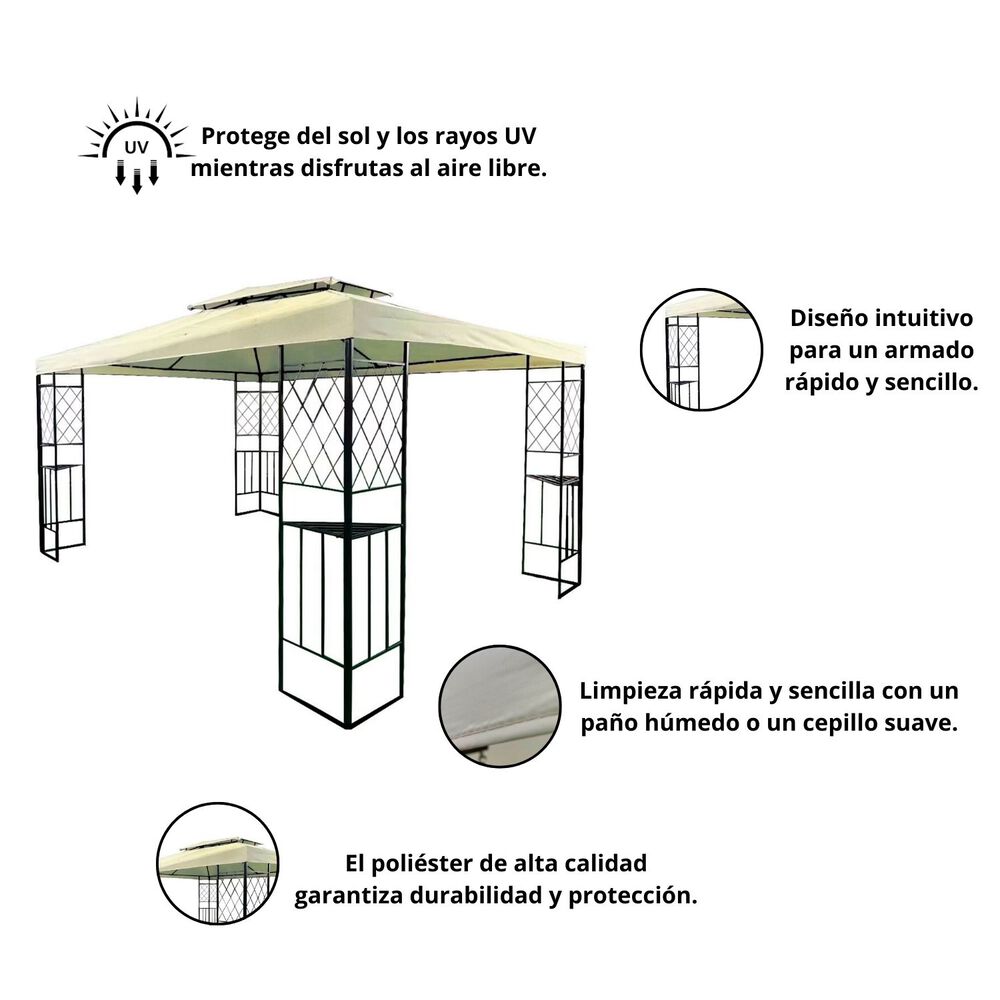 UV

Protege del sol y los rayos UV mientras disfrutas al aire libre.

Diseño intuitivo para un armado rápido y sencillo.

Limpieza rápida y sencilla con un paño húmedo o un cepillo suave.

El poliéster de alta calidad garantiza durabilidad y protección.