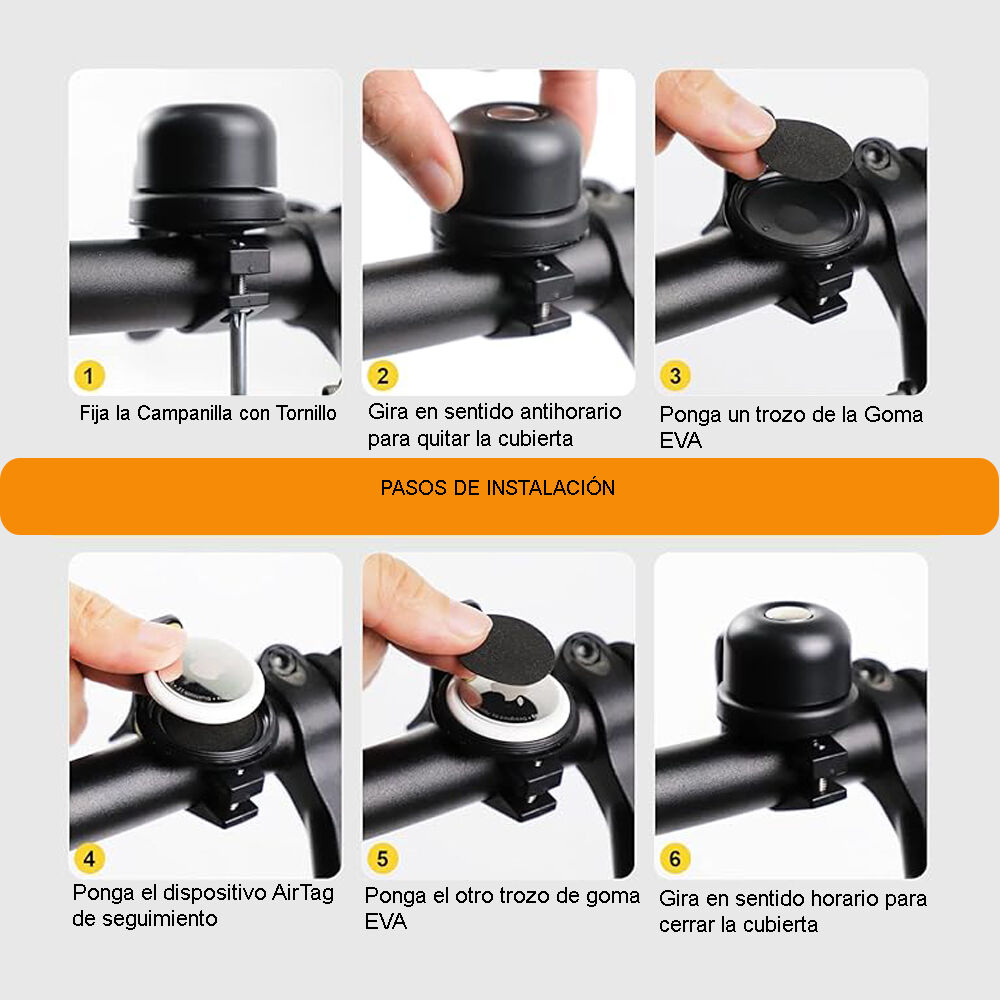 1
Fija la Campanilla con Tornillo

2
Gira en sentido antihorario para quitar la cubierta

3
Ponga un trozo de la Goma EVA

PASOS DE INSTALACIÓN

4
Ponga el dispositivo AirTag de seguimiento

5
Ponga el otro trozo de goma EVA

6
Gira en sentido horario para cerrar la cubierta