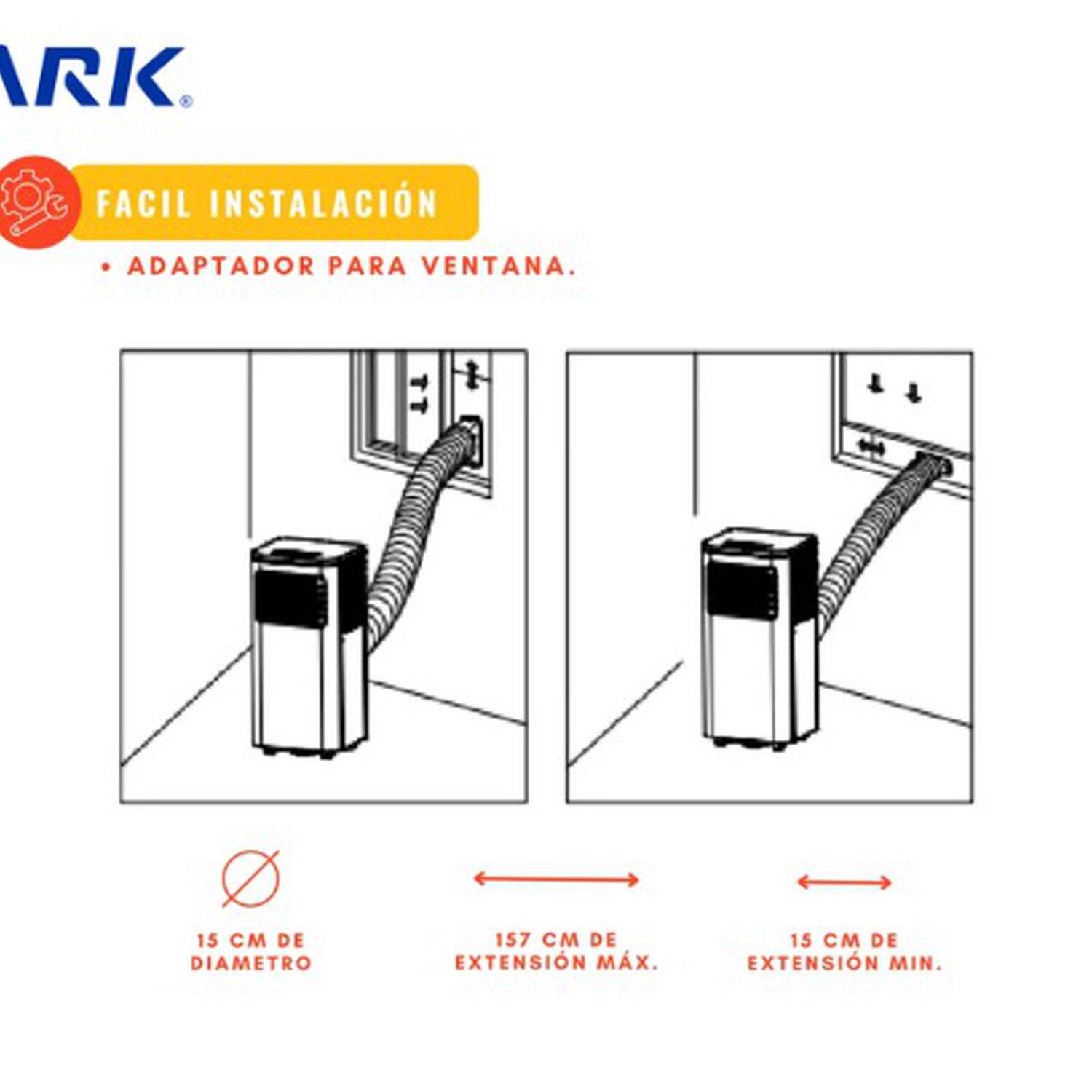 ARK®

FACIL INSTALACIÓN

• ADAPTADOR PARA VENTANA.

15 CM DE DIAMETRO

157 CM DE EXTENSIÓN MÁX.

15 CM DE EXTENSIÓN MIN.