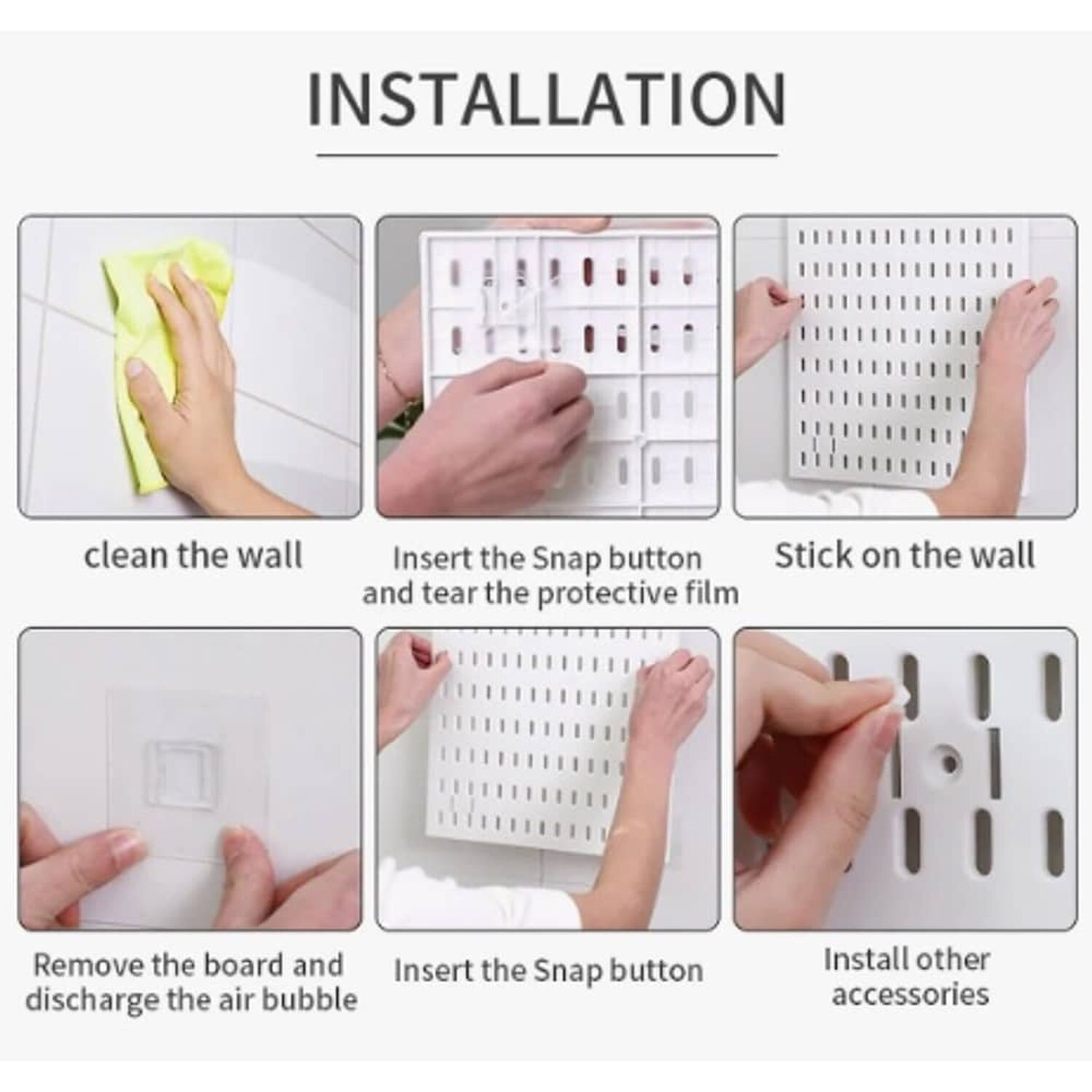 INSTALLATION

clean the wall

Insert the Snap button and tear the protective film

Stick on the wall

Remove the board and discharge the air bubble

Insert the Snap button

Install other accessories