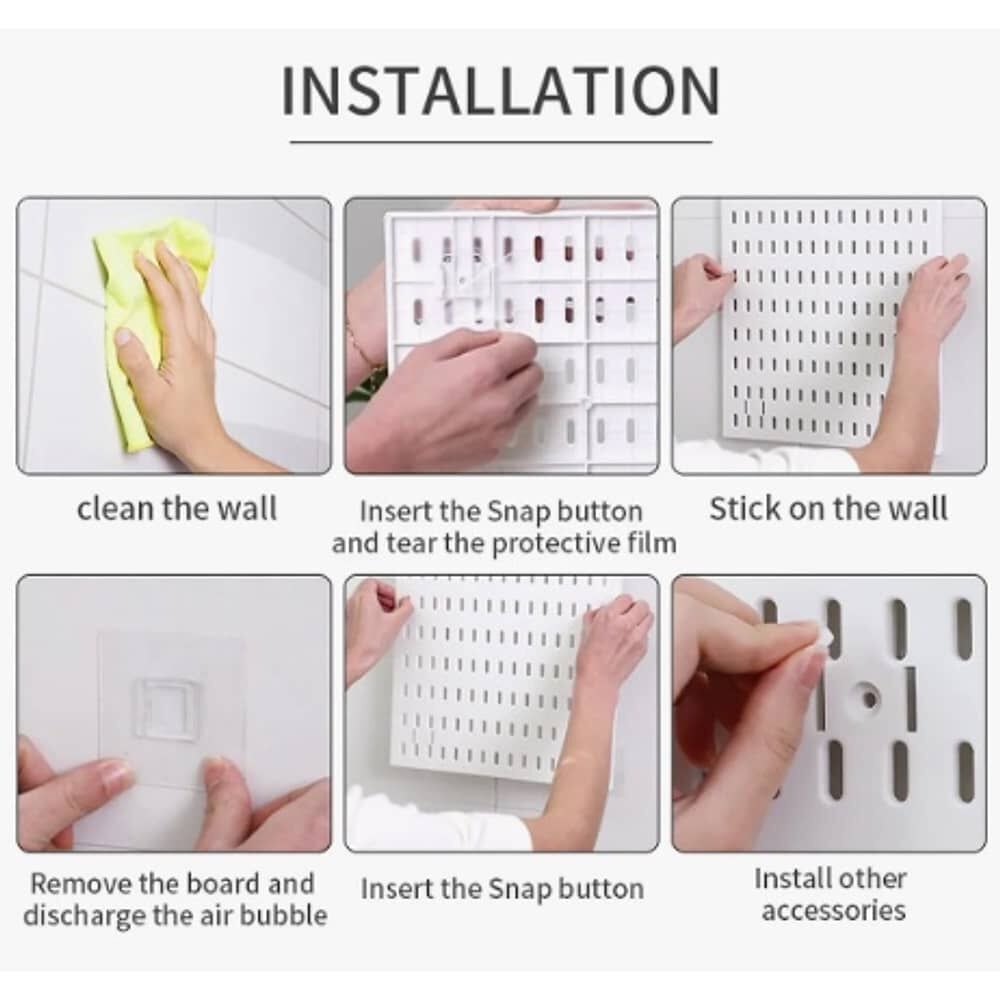 INSTALLATION

clean the wall

Insert the Snap button and tear the protective film

Stick on the wall

Remove the board and discharge the air bubble

Insert the Snap button

Install other accessories