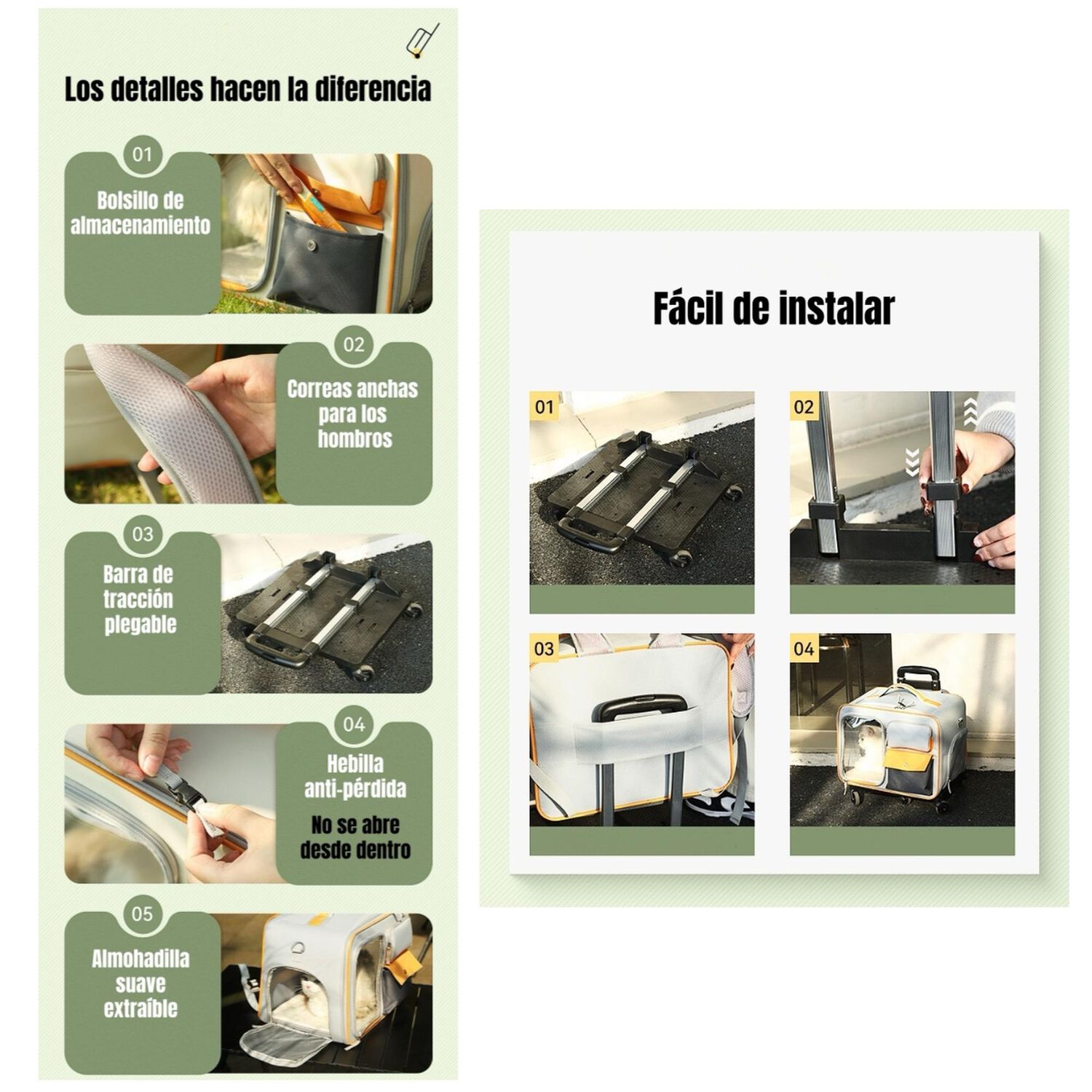 Los detalles hacen la diferencia

01
Bolsillo de almacenamiento

02
Correas anchas para los hombros

03
Barra de tracción plegable

04
Hebilla anti-pérdida
No se abre desde dentro

05
Almohadilla suave extraíble

Fácil de instalar

01

02

03

04