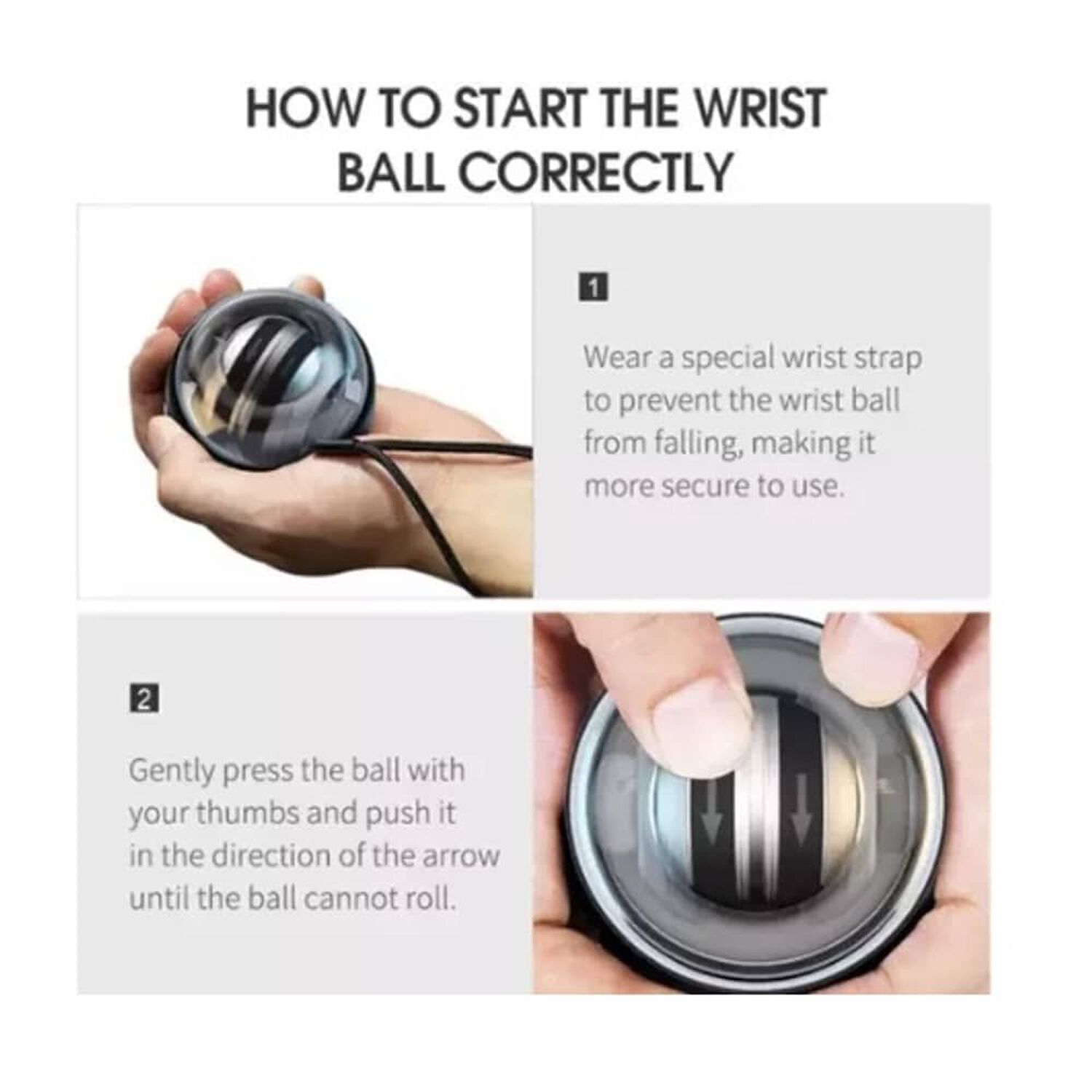 HOW TO START THE WRIST BALL CORRECTLY

1

Wear a special wrist strap to prevent the wrist ball from falling, making it more secure to use.

2

Gently press the ball with your thumbs and push it in the direction of the arrow until the ball cannot roll.