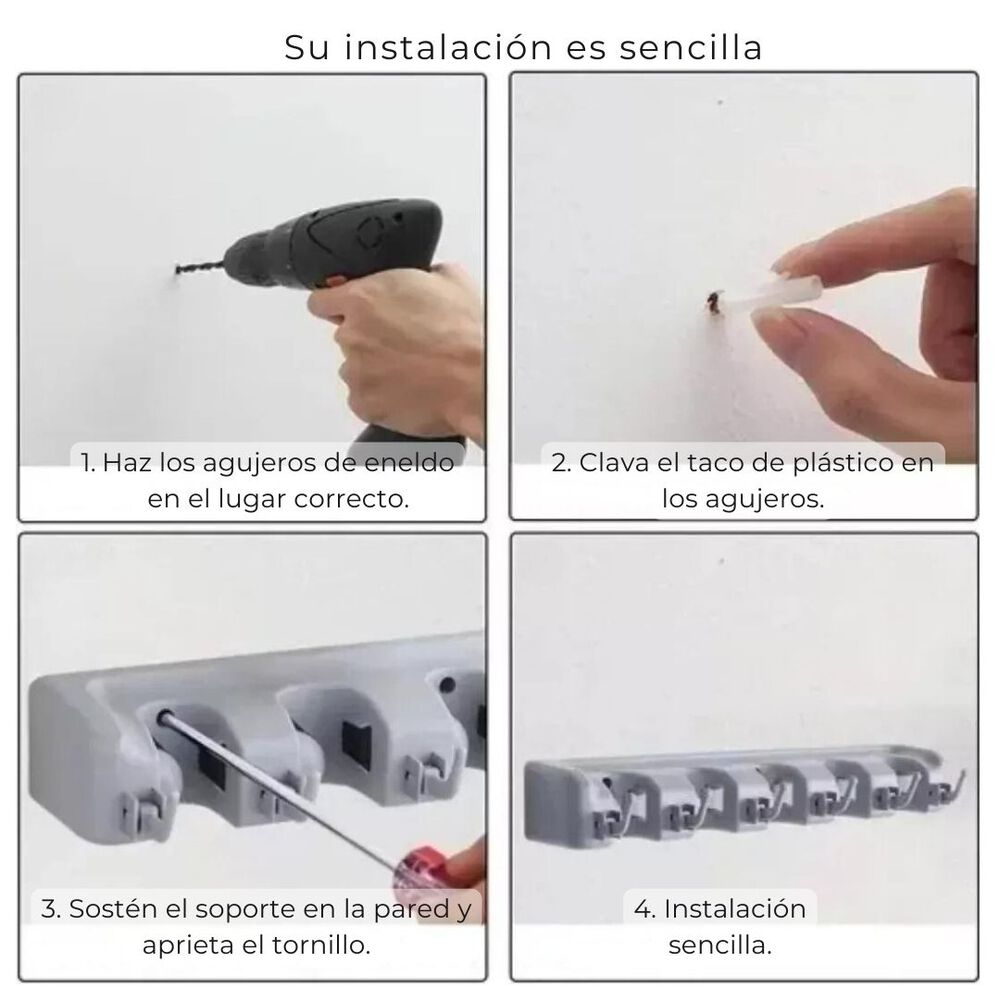 Su instalación es sencilla

1. Haz los agujeros de eneldo en el lugar correcto.

2. Clava el taco de plástico en los agujeros.

3. Sostén el soporte en la pared y aprieta el tornillo.

4. Instalación sencilla.