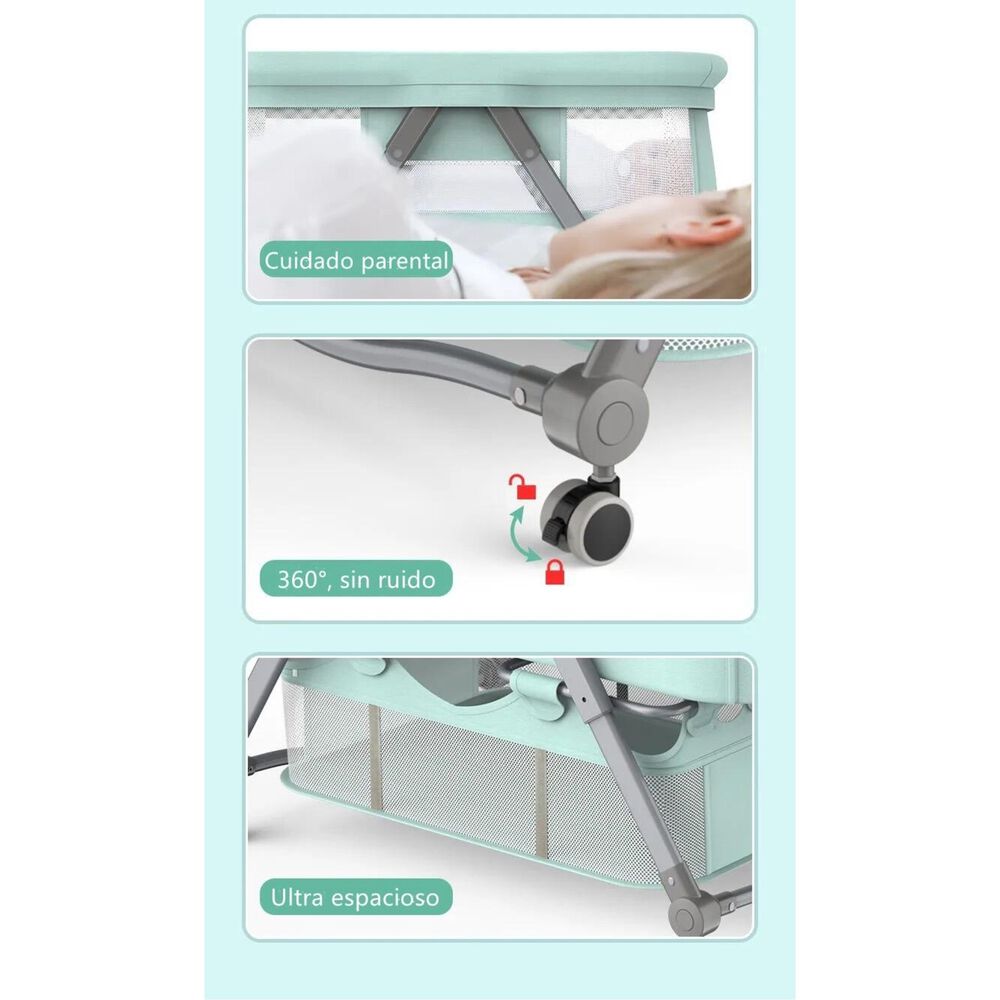 Cuidado parental

360°, sin ruido

Ultra espacioso