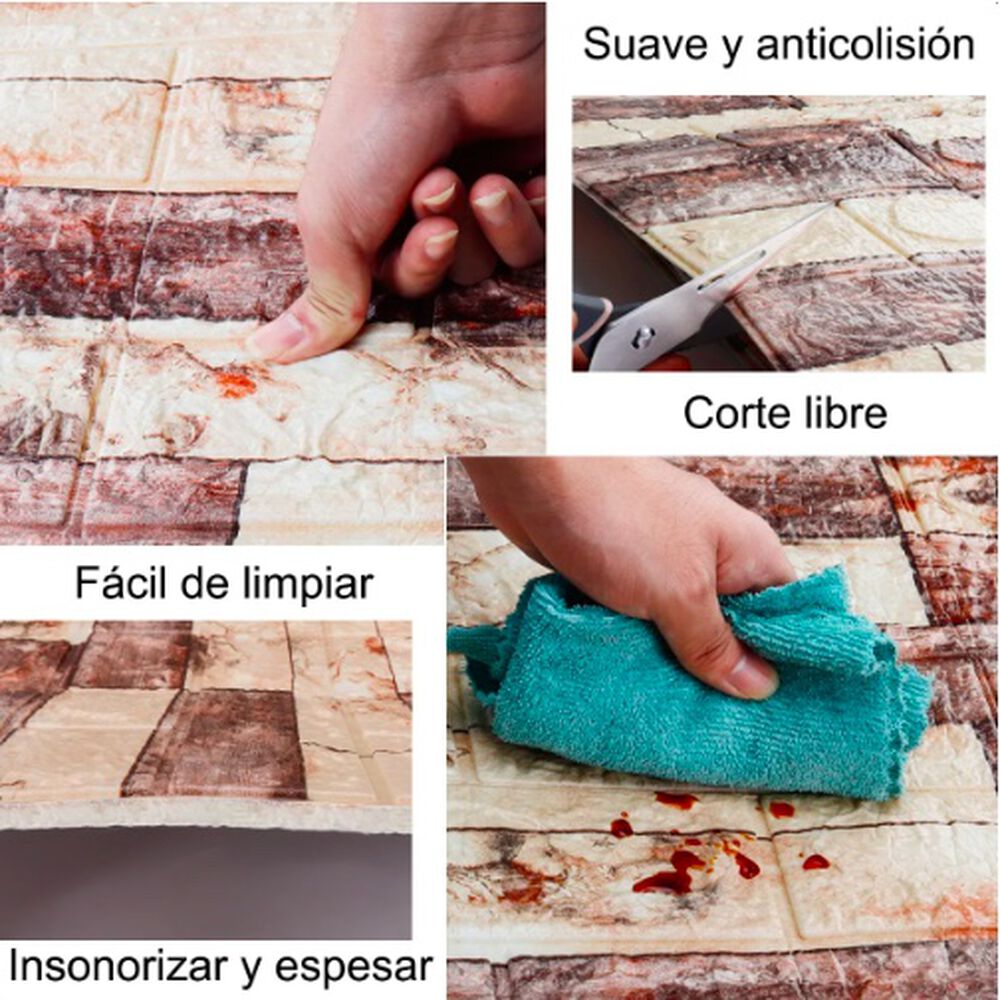 Suave y anticolisión

Corte libre

Fácil de limpiar

Insonorizar y espesar