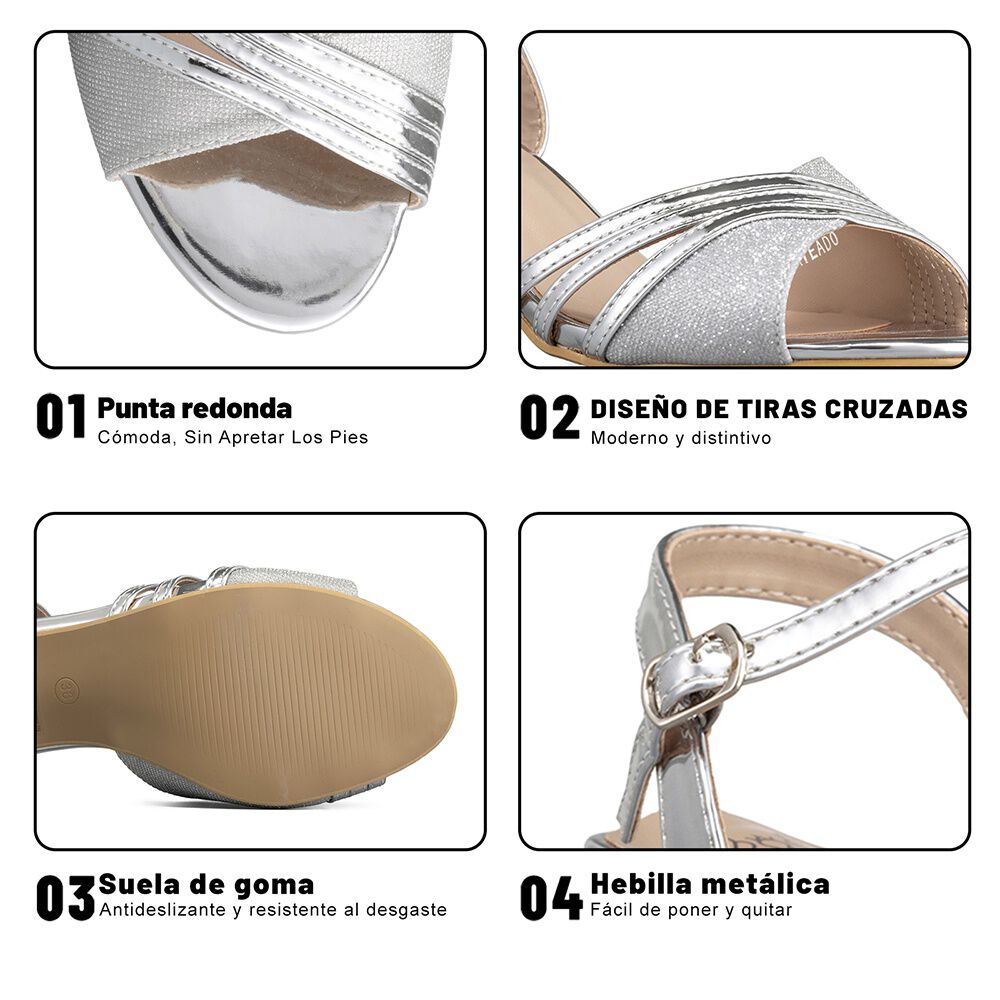 01 Punta redonda
Cómoda, Sin Apretar Los Pies

02 DISEÑO DE TIRAS CRUZADAS
Moderno y distintivo

03 Suela de goma
Antideslizante y resistente al desgaste

04 Hebilla metálica
Fácil de poner y quitar