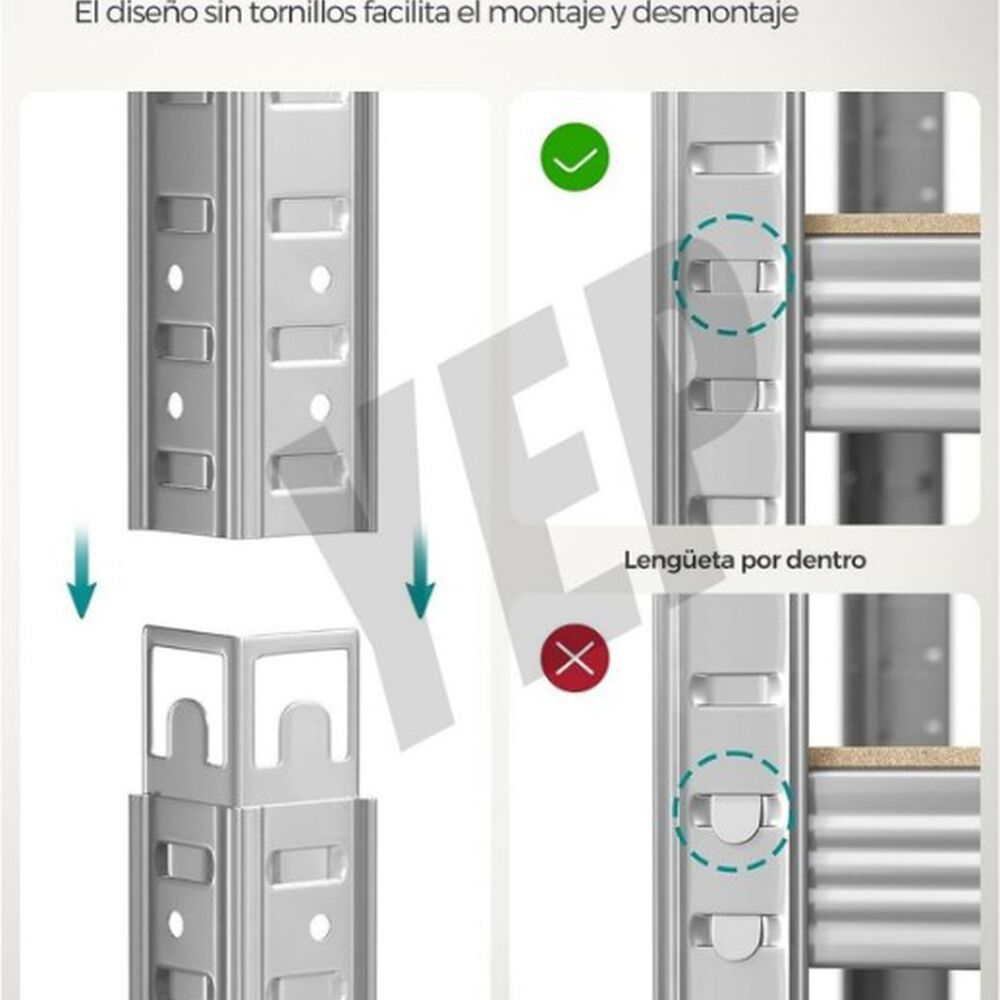 El diseño sin tornillos facilita el montaje y desmontaje

YEP

Lengüeta por dentro