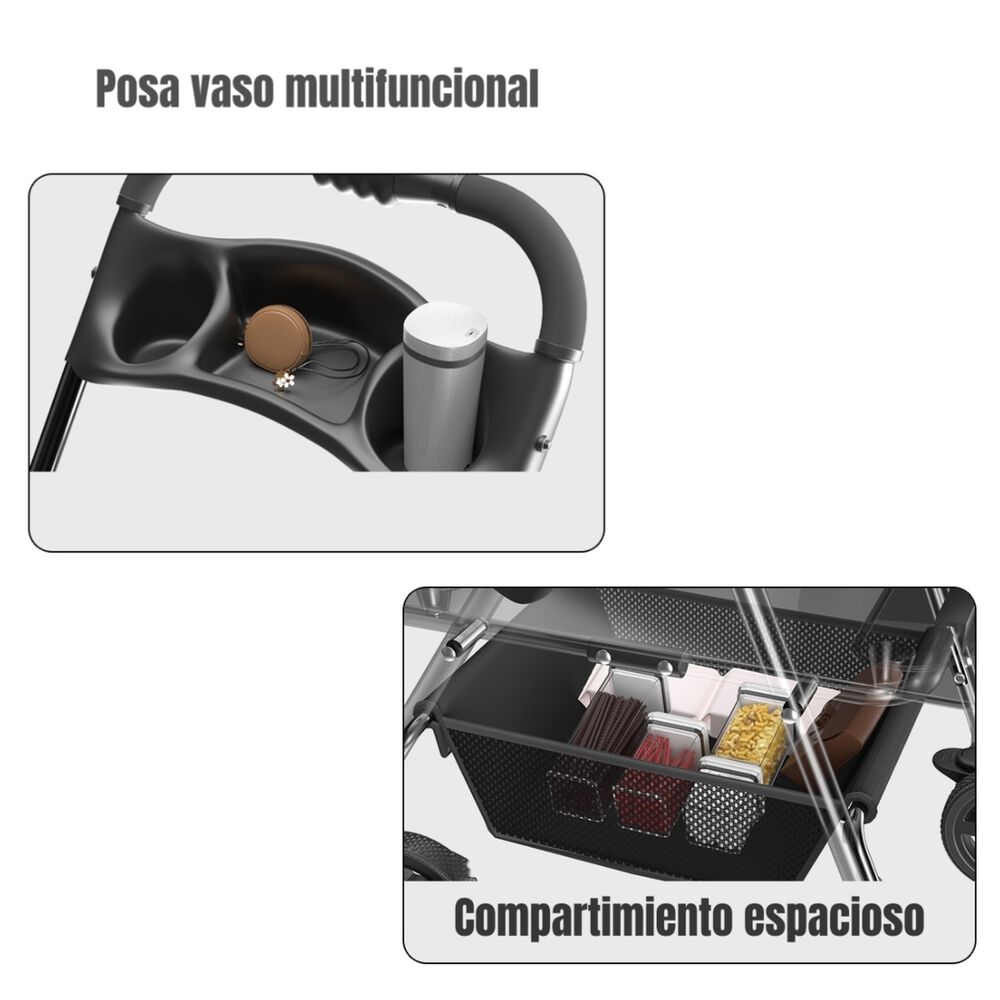 Posa vaso multifuncional

Compartimiento espacioso