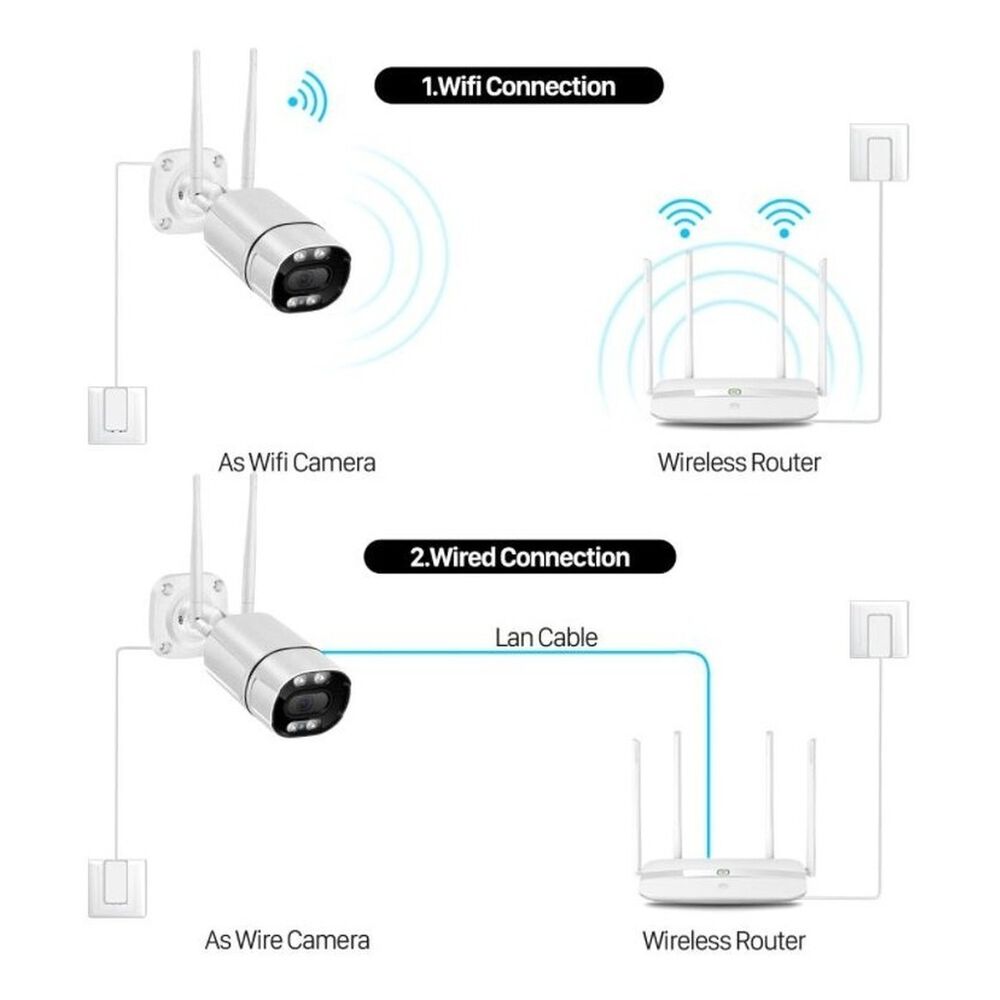 1.Wifi Connection

As Wifi Camera

Wireless Router

2.Wired Connection

Lan Cable

As Wire Camera

Wireless Router