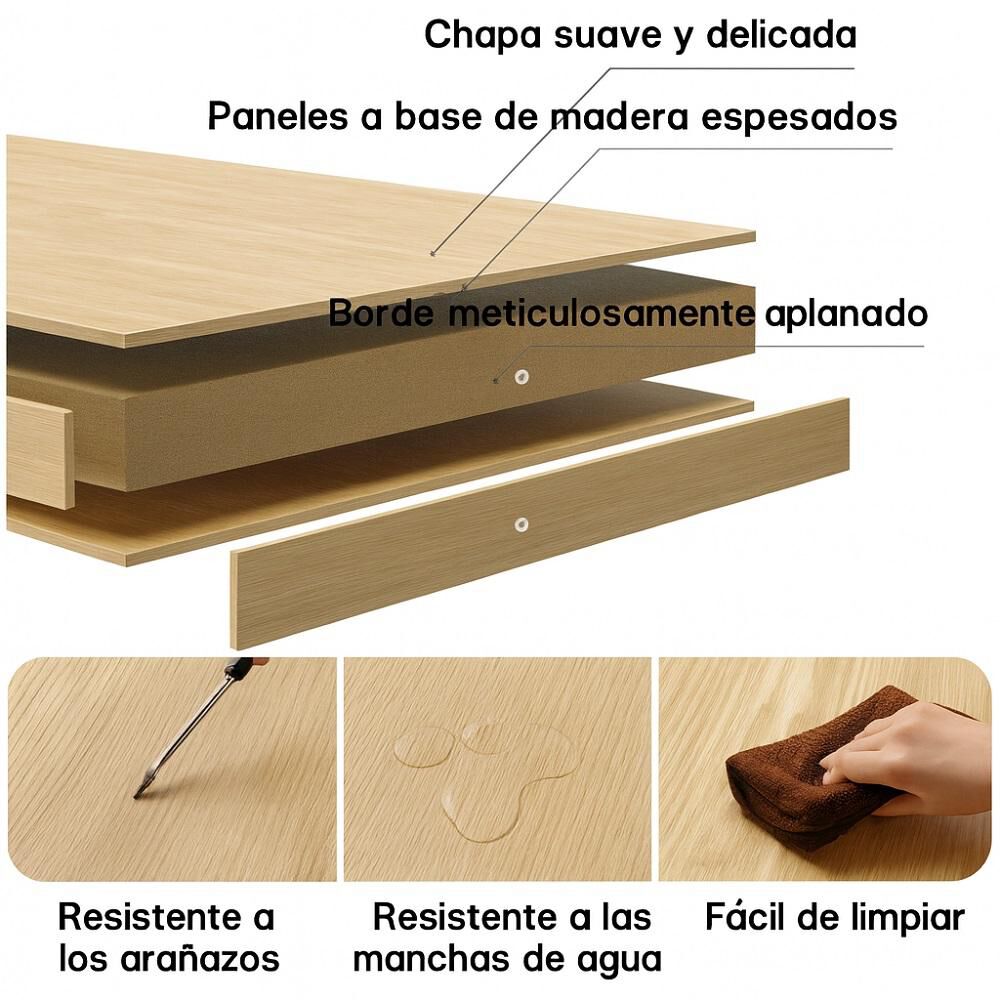 Chapa suave y delicada

Paneles a base de madera espesados

Borde meticulosamente aplanado

Resistente a los arañazos

Resistente a las manchas de agua

Fácil de limpiar