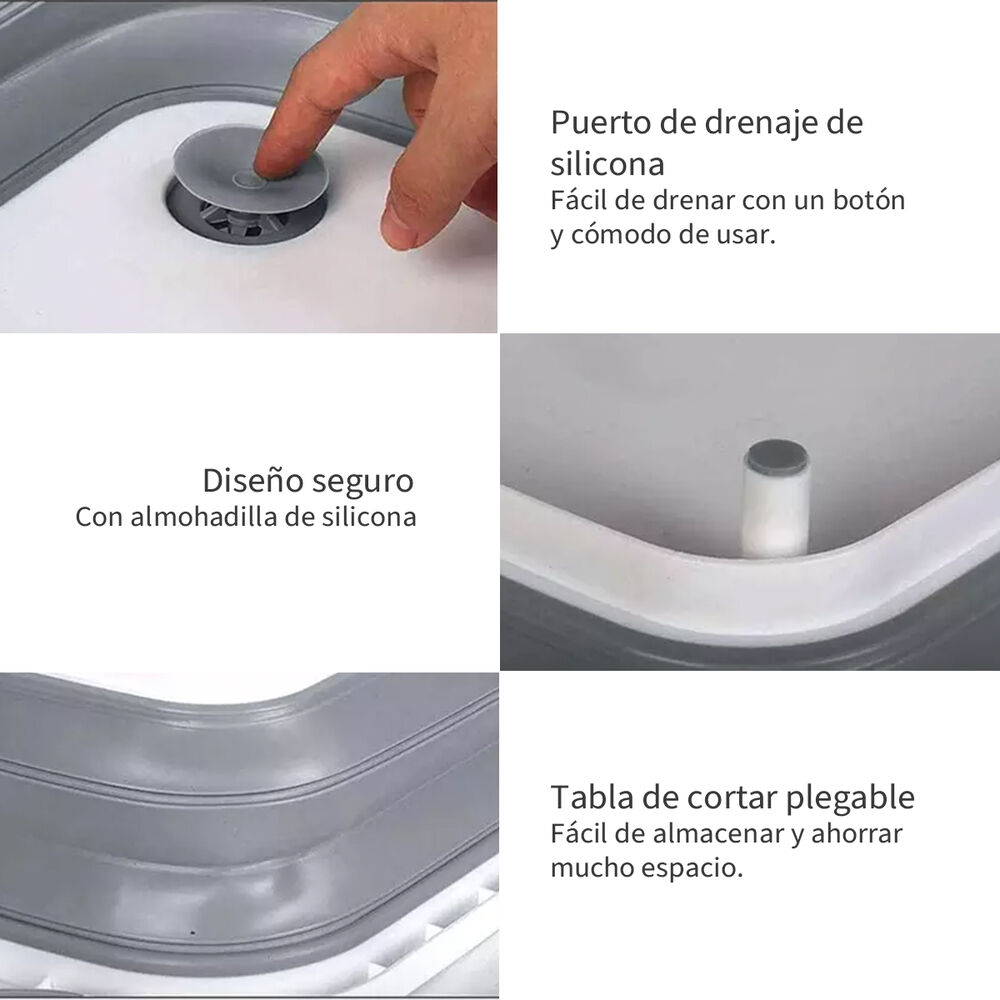 Puerto de drenaje de silicona
Fácil de drenar con un botón y cómodo de usar.

Diseño seguro
Con almohadilla de silicona

Tabla de cortar plegable
Fácil de almacenar y ahorrar mucho espacio.