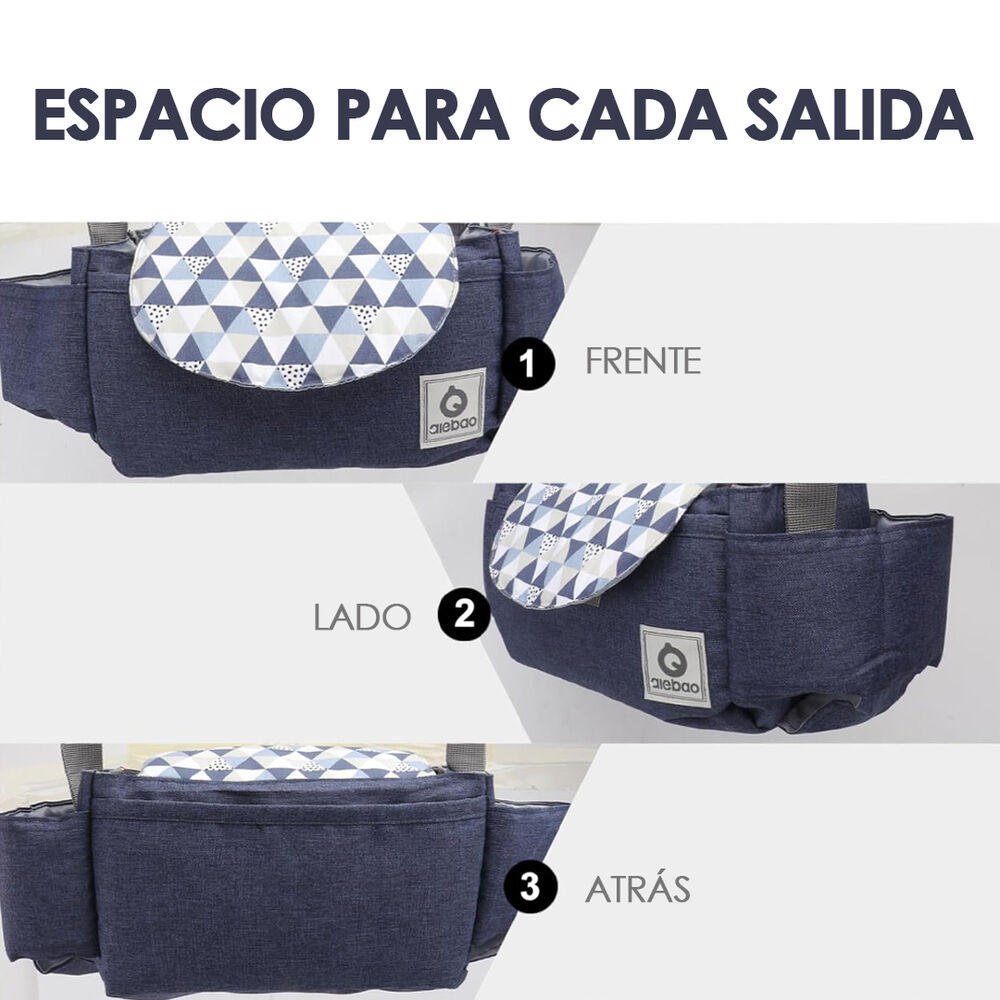 ESPACIO PARA CADA SALIDA

aiebao

1 FRENTE

LADO 2

aiebao

3 ATRÁS