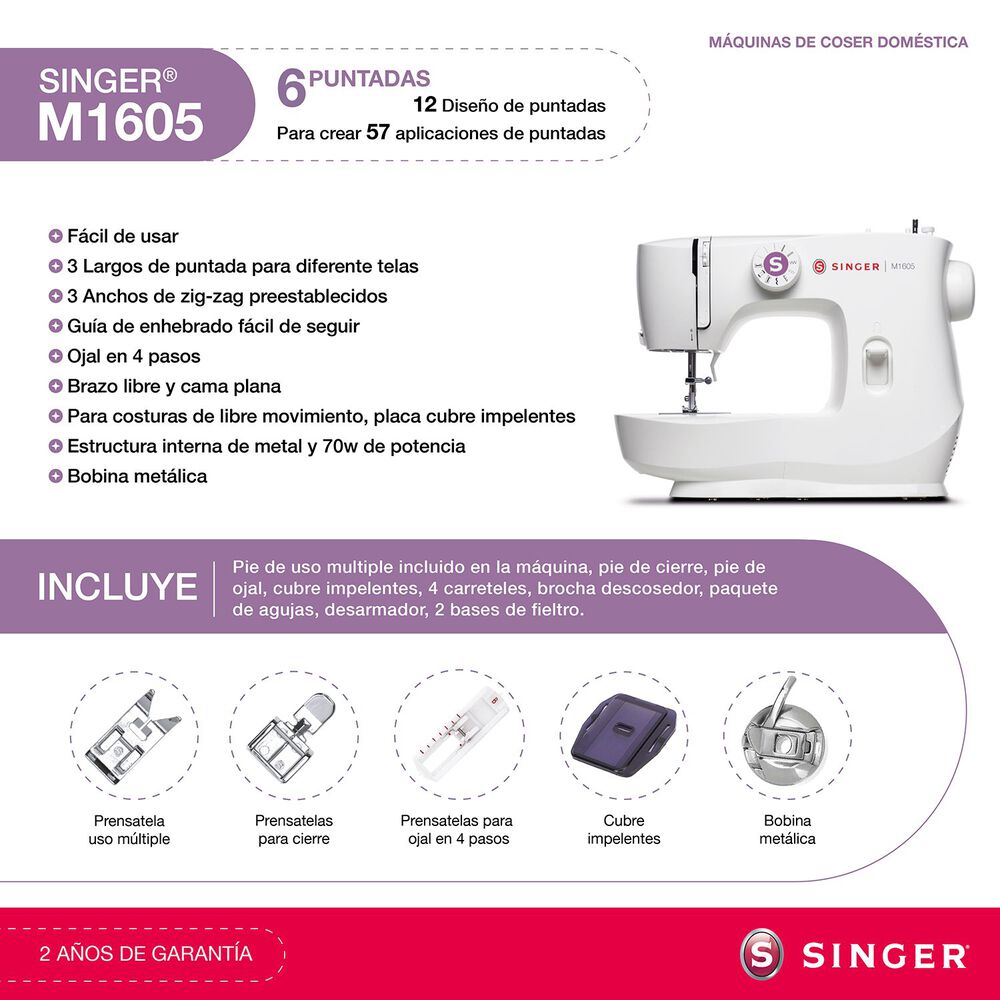 MÁQUINAS DE COSER DOMÉSTICA

SINGER®
M1605

6 PUNTADAS
12 Diseño de puntadas
Para crear 57 aplicaciones de puntadas

Fácil de usar
3 Largos de puntada para diferente telas
3 Anchos de zig-zag preestablecidos
Guía de enhebrado fácil de seguir
Ojal en 4 pasos
Brazo libre y cama plana
Para costuras de libre movimiento, placa cubre impelentes
Estructura interna de metal y 70w de potencia
Bobina metálica

SINGER | M1605

INCLUYE

Pie de uso multiple incluido en la máquina, pie de cierre, pie de ojal, cubre impelentes, 4 carreteles, brocha descosedor, paquete de agujas, desarmador, 2 bases de fieltro.

Prensatela uso múltiple

Prensatelas para cierre

Prensatelas para ojal en 4 pasos

Cubre impelentes

Bobina metálica

2 AÑOS DE GARANTÍA

SINGER®