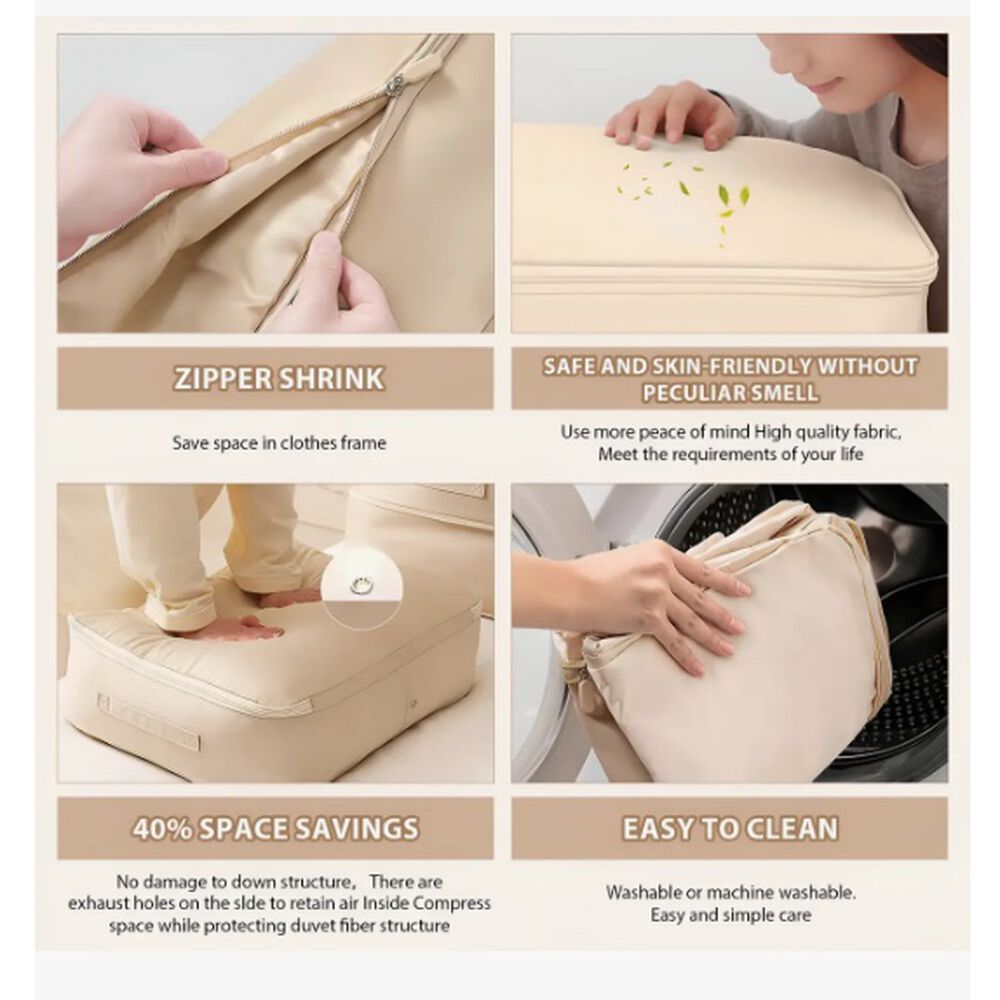 ZIPPER SHRINK

Save space in clothes frame

SAFE AND SKIN-FRIENDLY WITHOUT PECULIAR SMELL

Use more peace of mind High quality fabric, Meet the requirements of your life

40% SPACE SAVINGS

No damage to down structure, There are exhaust holes on the slde to retain air Inside Compress space while protecting duvet fiber structure

EASY TO CLEAN

Washable or machine washable. Easy and simple care