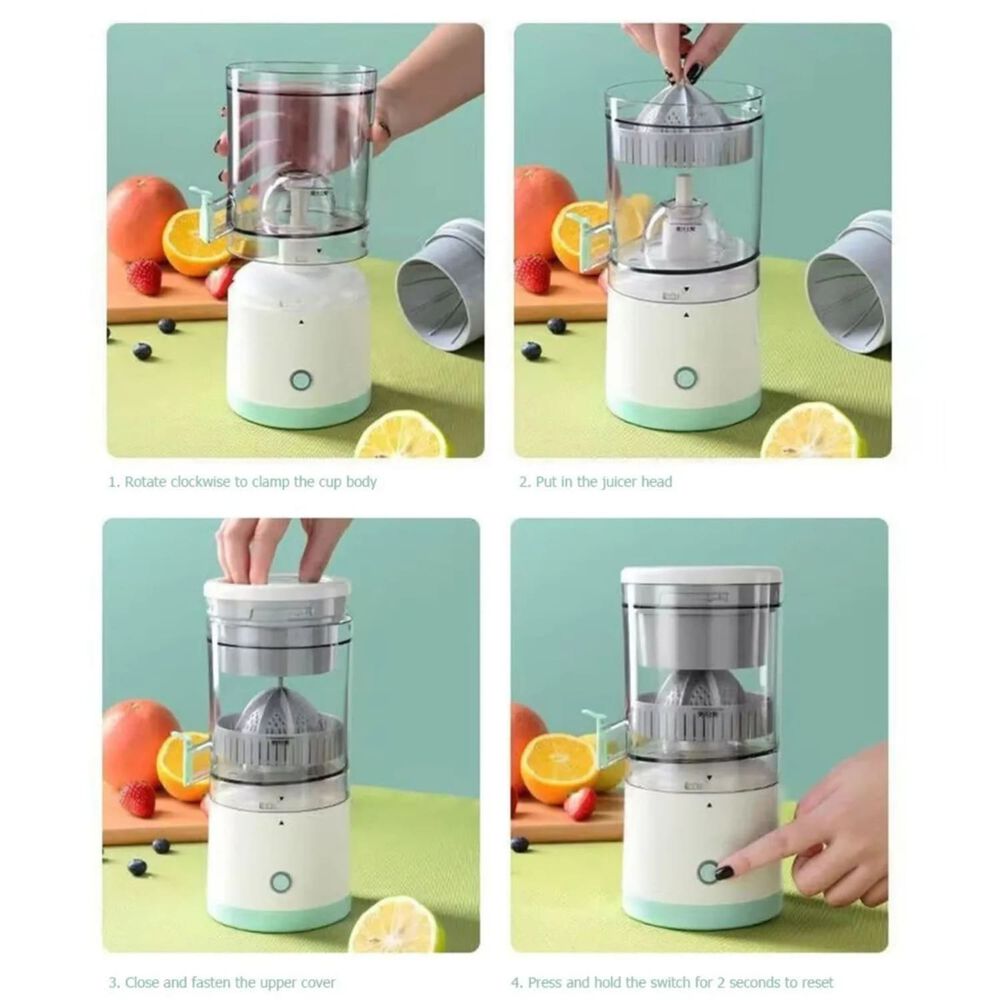 1. Rotate clockwise to clamp the cup body

2. Put in the juicer head

3. Close and fasten the upper cover

4. Press and hold the switch for 2 seconds to reset