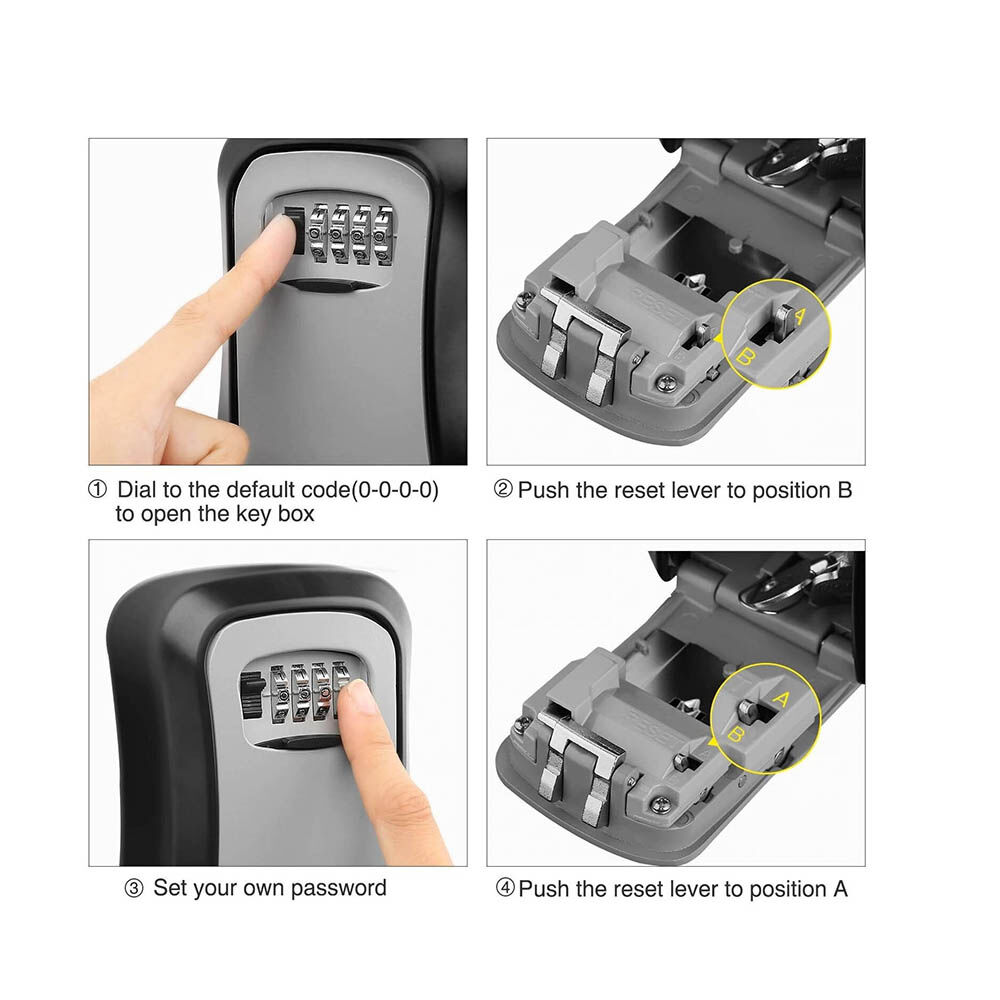 A
B

① Dial to the default code(0-0-0-0) to open the key box

② Push the reset lever to position B

A
B

③ Set your own password

④ Push the reset lever to position A