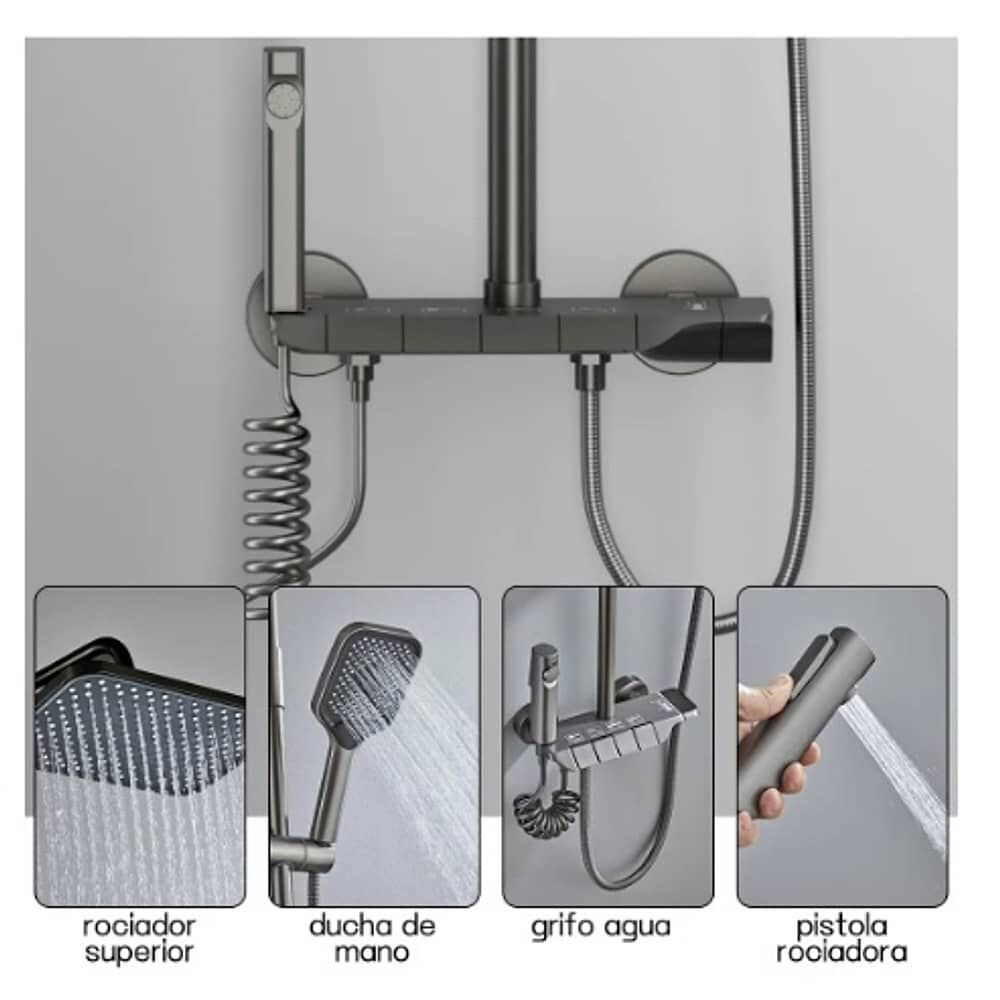 rociador superior

ducha de mano

grifo agua

pistola rociadora