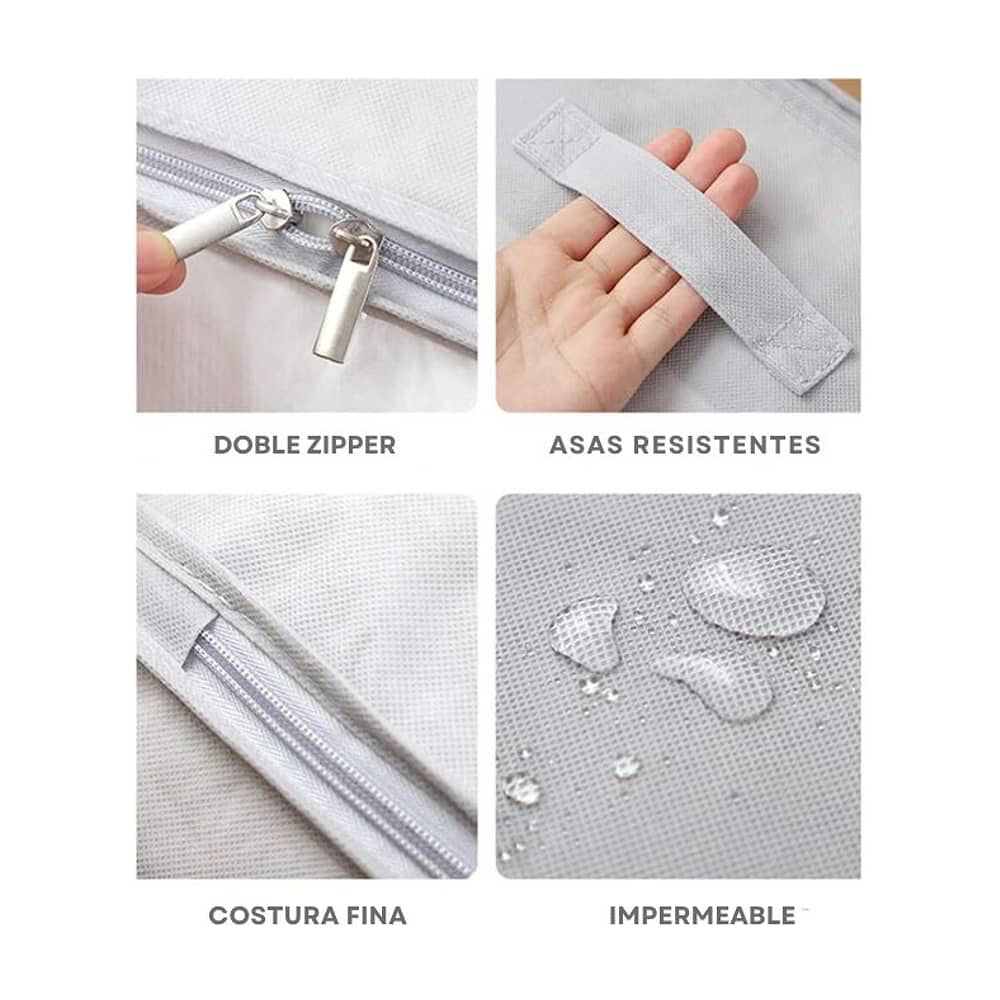 DOBLE ZIPPER

ASAS RESISTENTES

COSTURA FINA

IMPERMEABLE