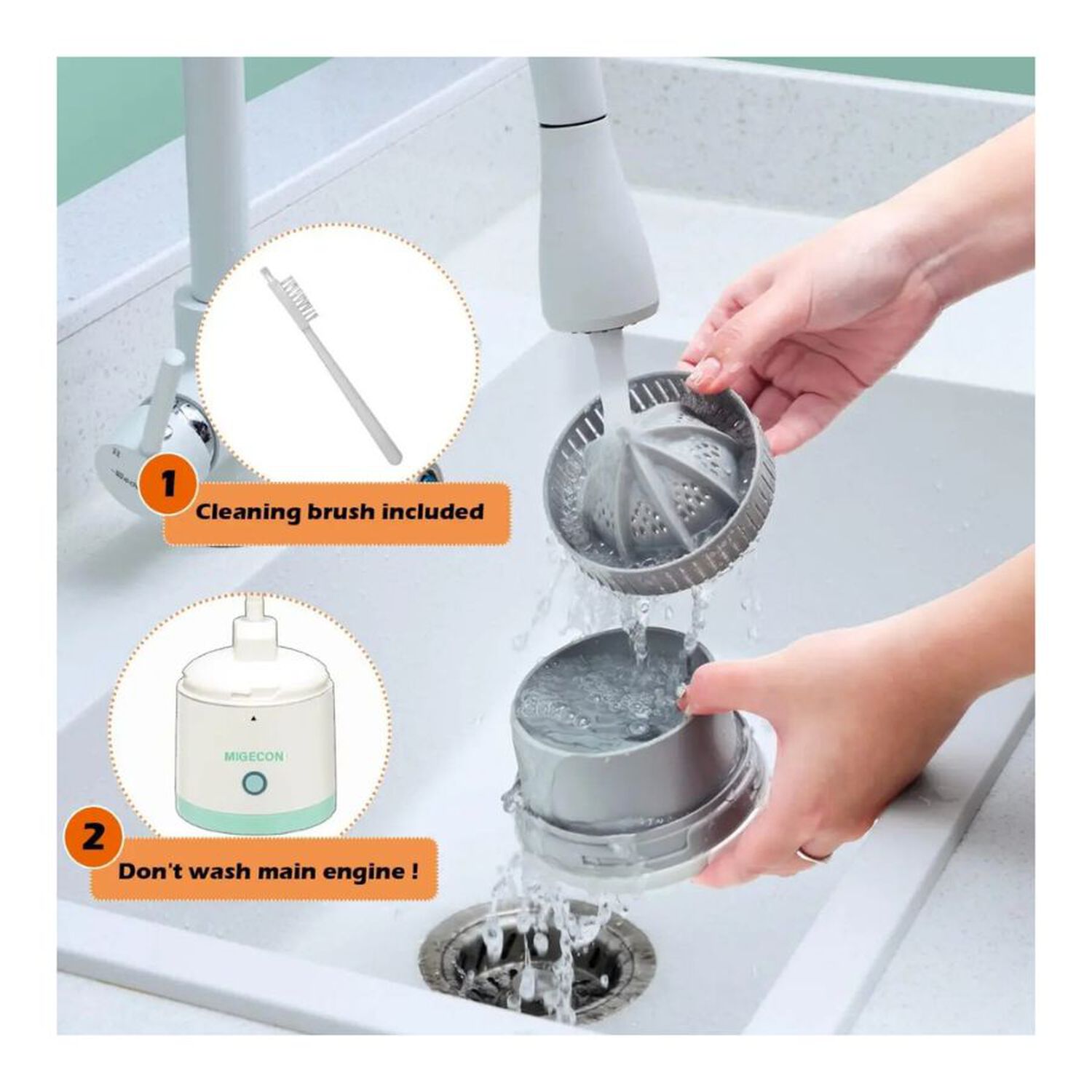 1
Cleaning brush included

MIGECON

2
Don't wash main engine !