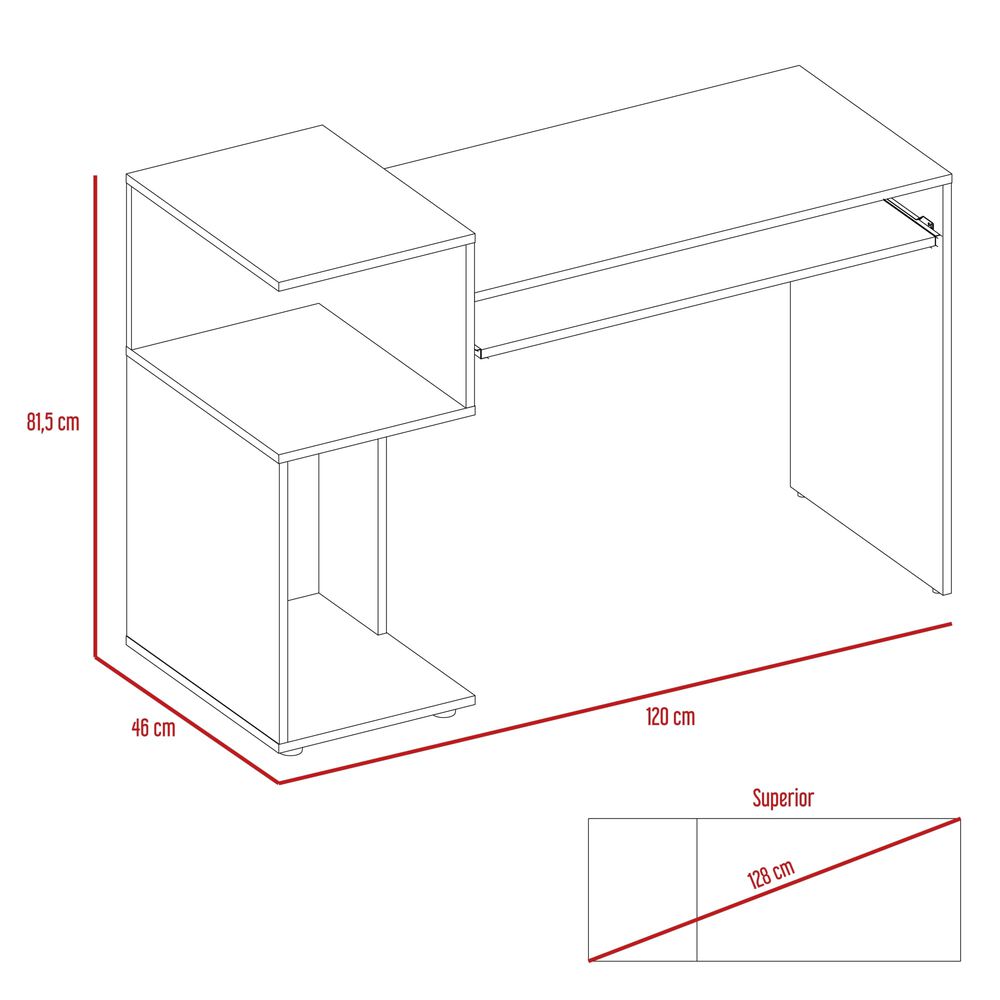 81,5 cm

46 cm

120 cm

Superior

128 cm