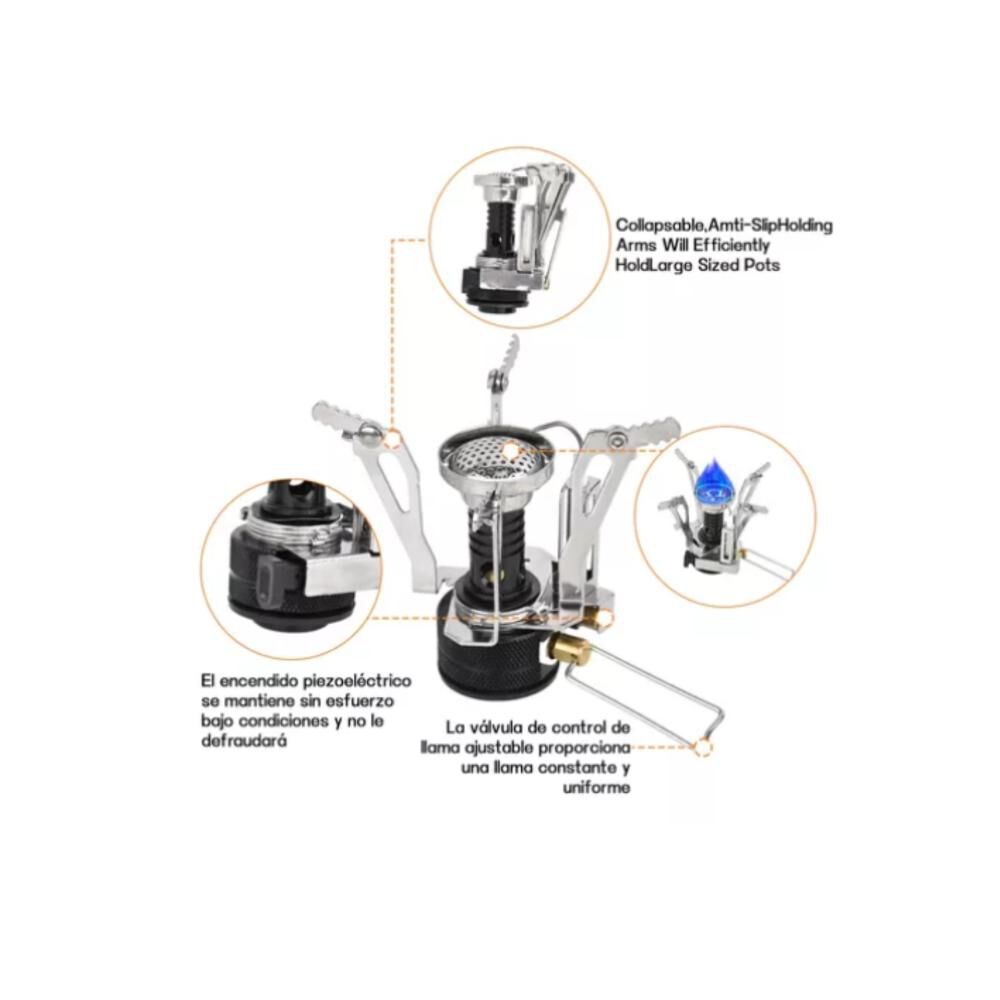 Collapsable,Amti-SlipHolding Arms Will Efficiently HoldLarge Sized Pots

El encendido piezoeléctrico se mantiene sin esfuerzo bajo condiciones y no le defraudará

La válvula de control de llama ajustable proporciona una llama constante y uniforme