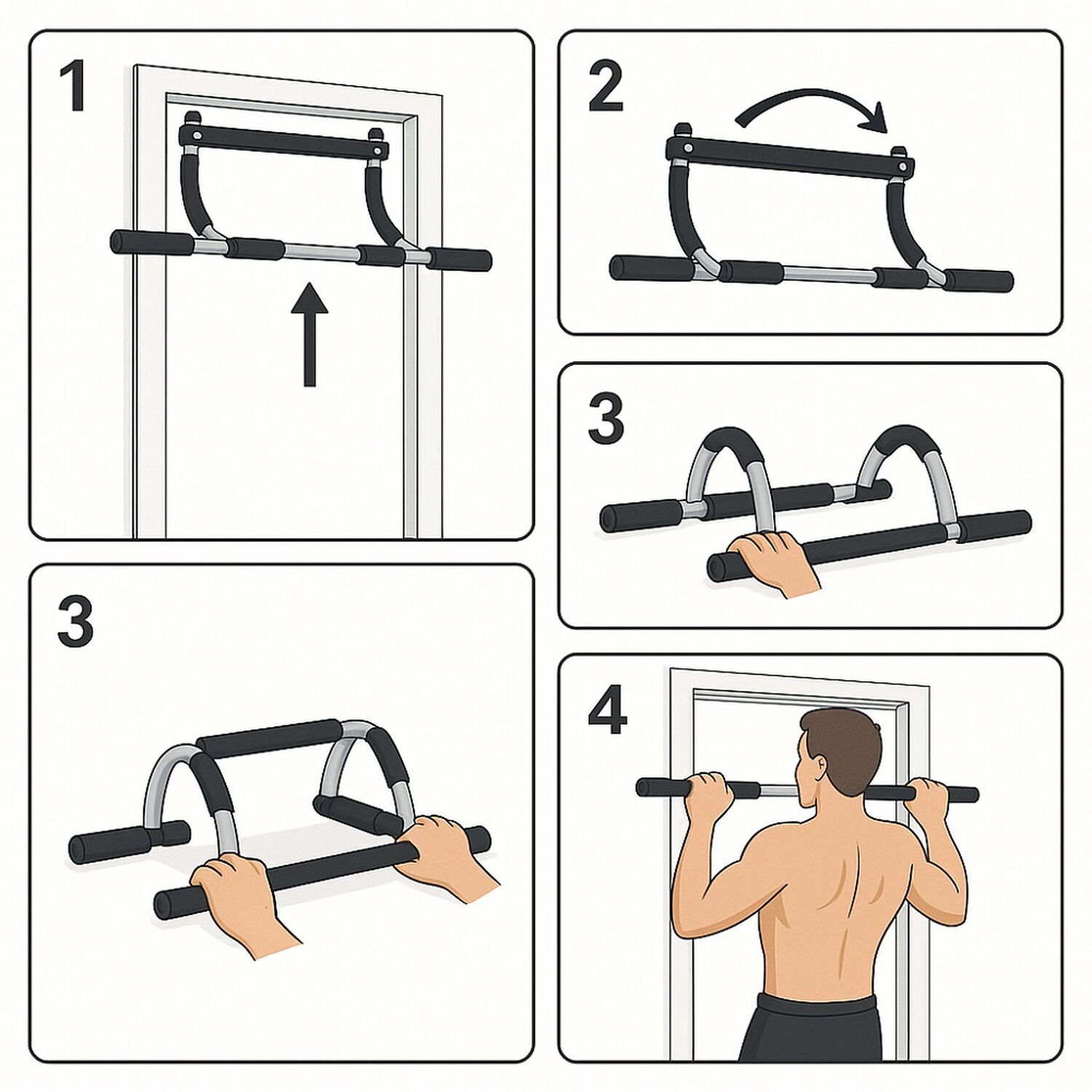 1

2

3

3

4