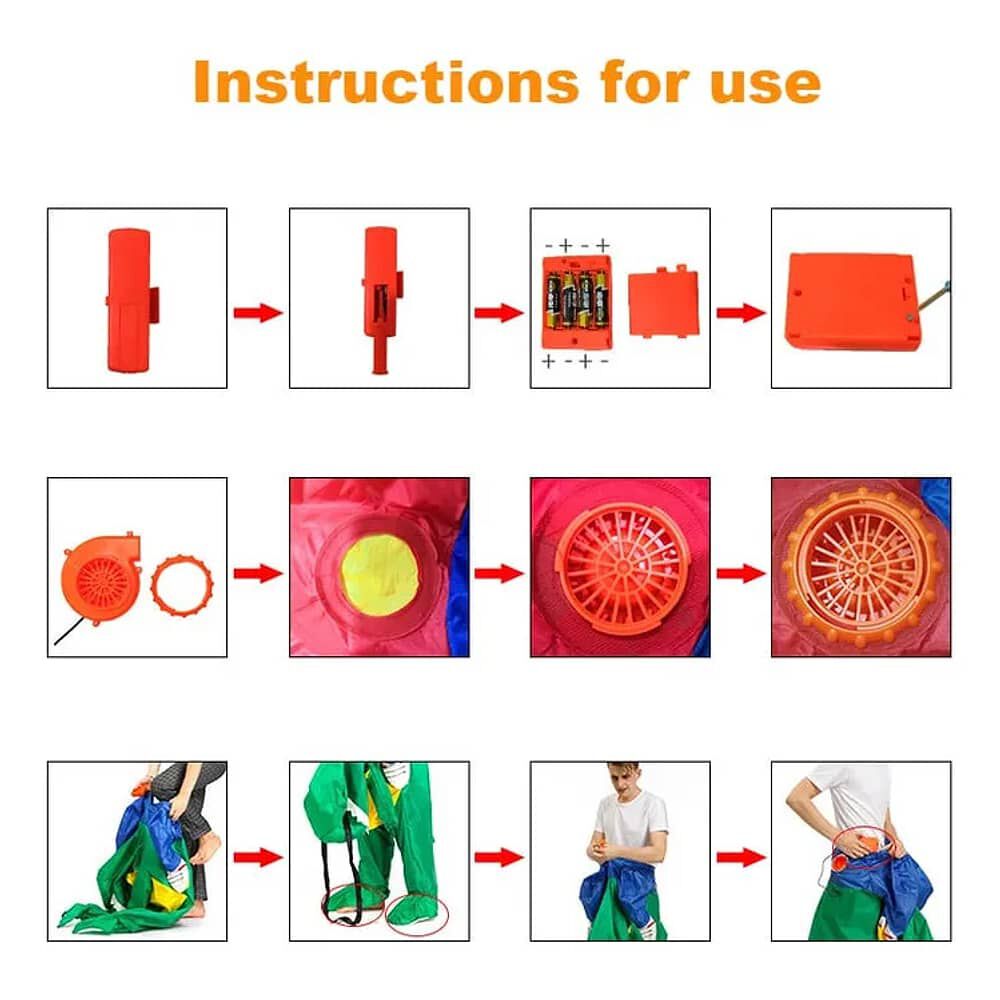 Instructions for use

- + - +

+ - + -