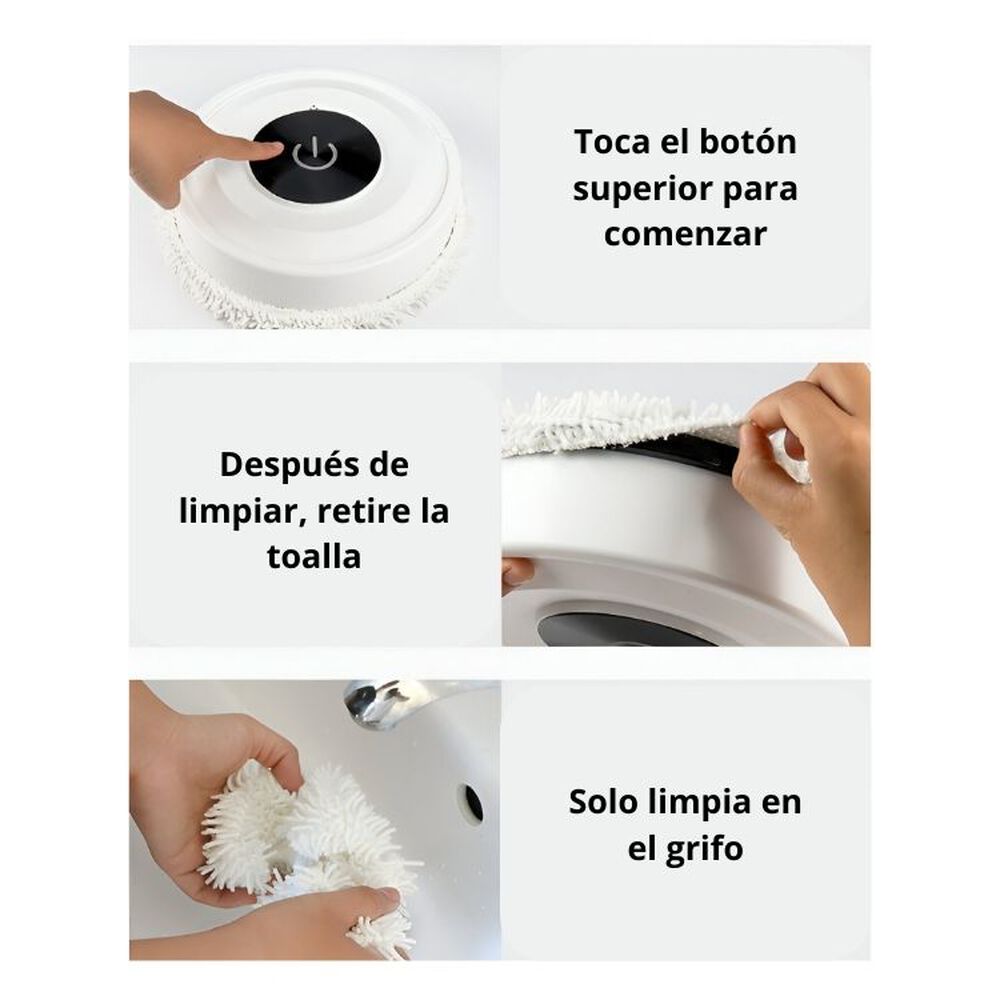 Toca el botón superior para comenzar

Después de limpiar, retire la toalla

Solo limpia en el grifo