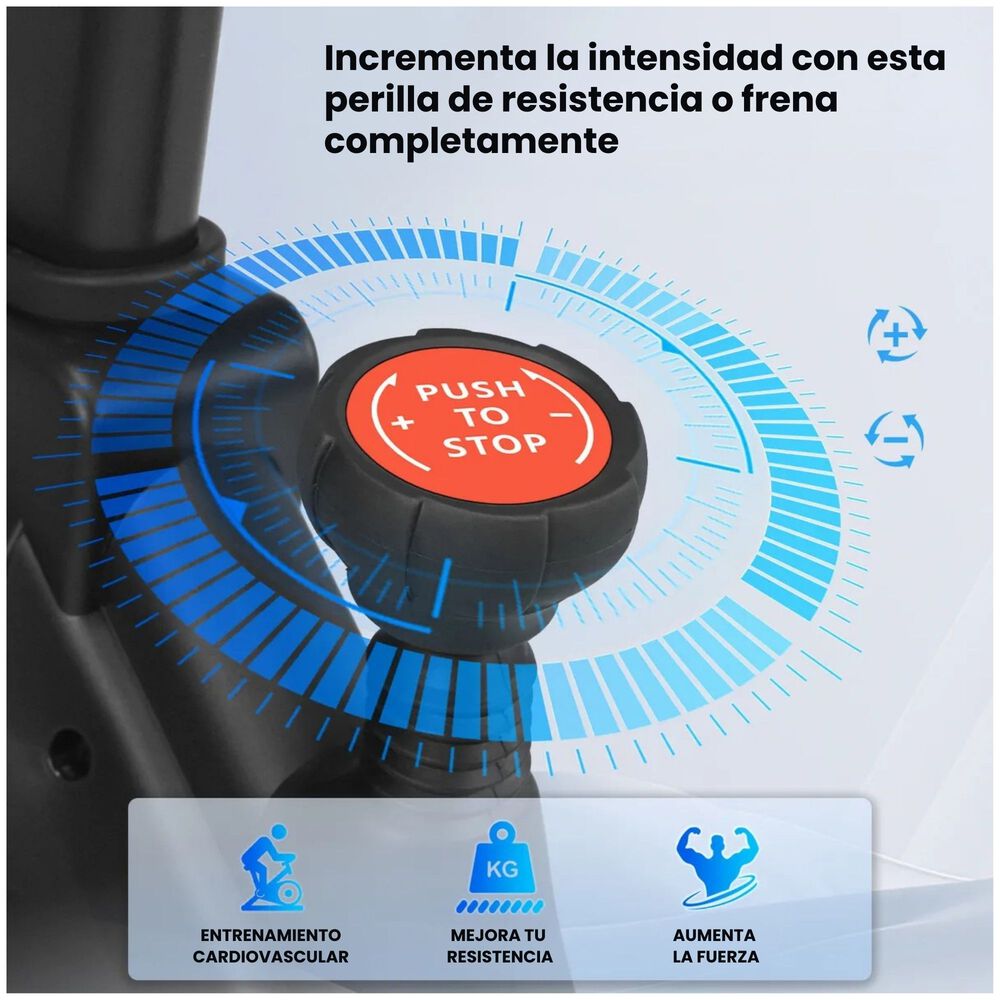 Incrementa la intensidad con esta perilla de resistencia o frena completamente

+ PUSH TO STOP −

+

−

KG

ENTRENAMIENTO CARDIOVASCULAR

MEJORA TU RESISTENCIA

AUMENTA LA FUERZA