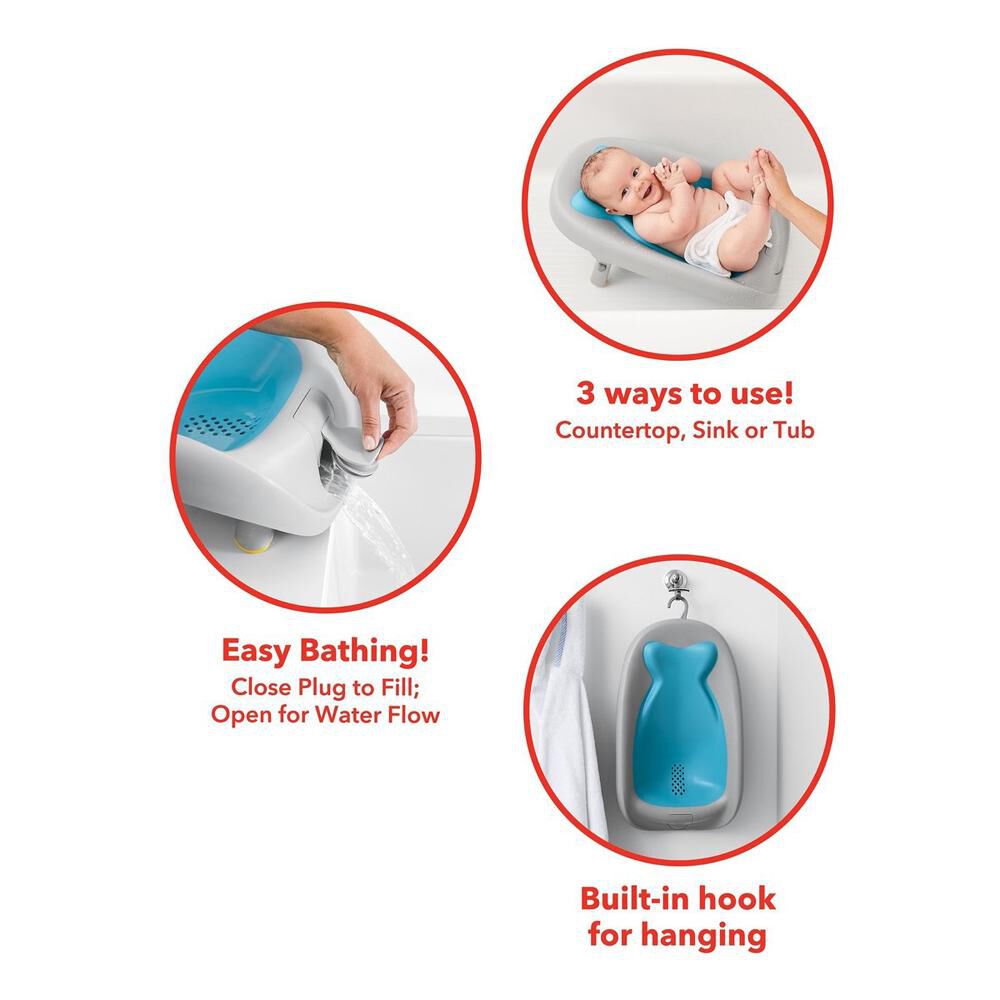 3 ways to use!
Countertop, Sink or Tub

Easy Bathing!
Close Plug to Fill;
Open for Water Flow

Built-in hook
for hanging