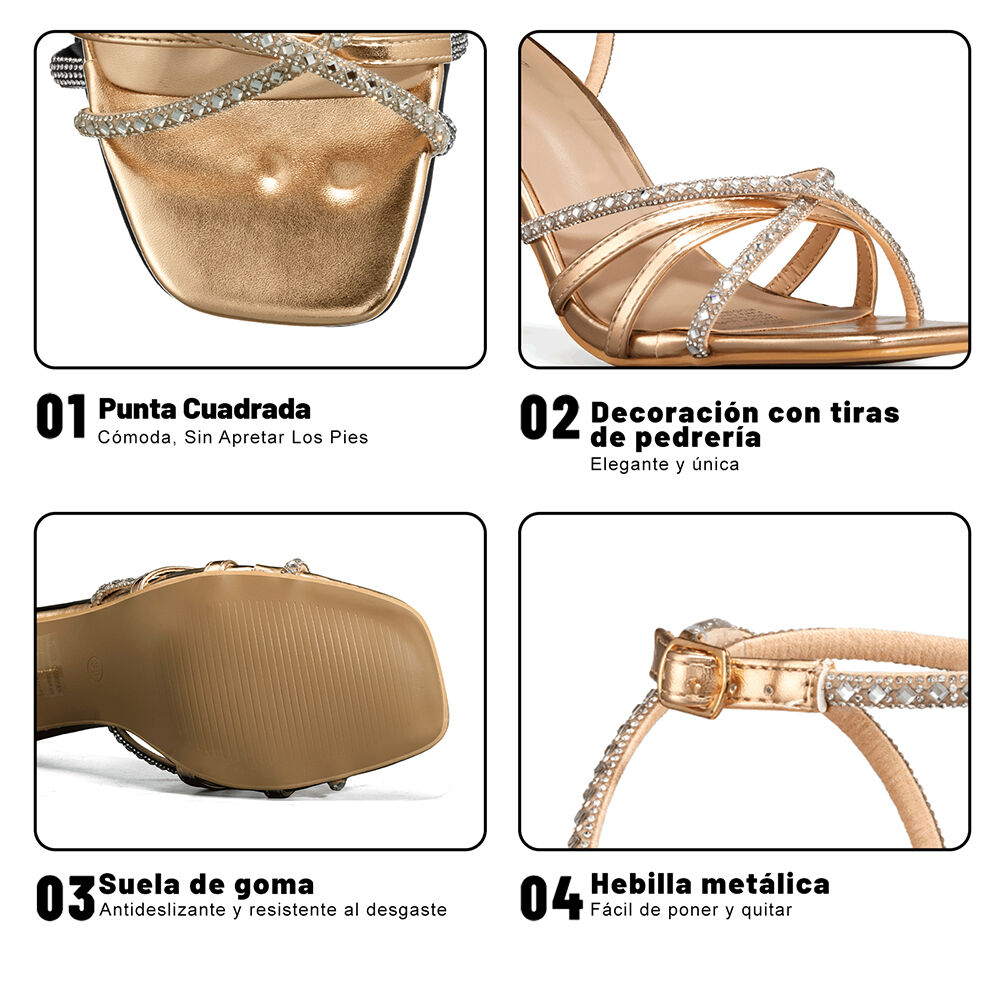 01 Punta Cuadrada
Cómoda, Sin Apretar Los Pies

02 Decoración con tiras de pedrería
Elegante y única

03 Suela de goma
Antideslizante y resistente al desgaste

04 Hebilla metálica
Fácil de poner y quitar