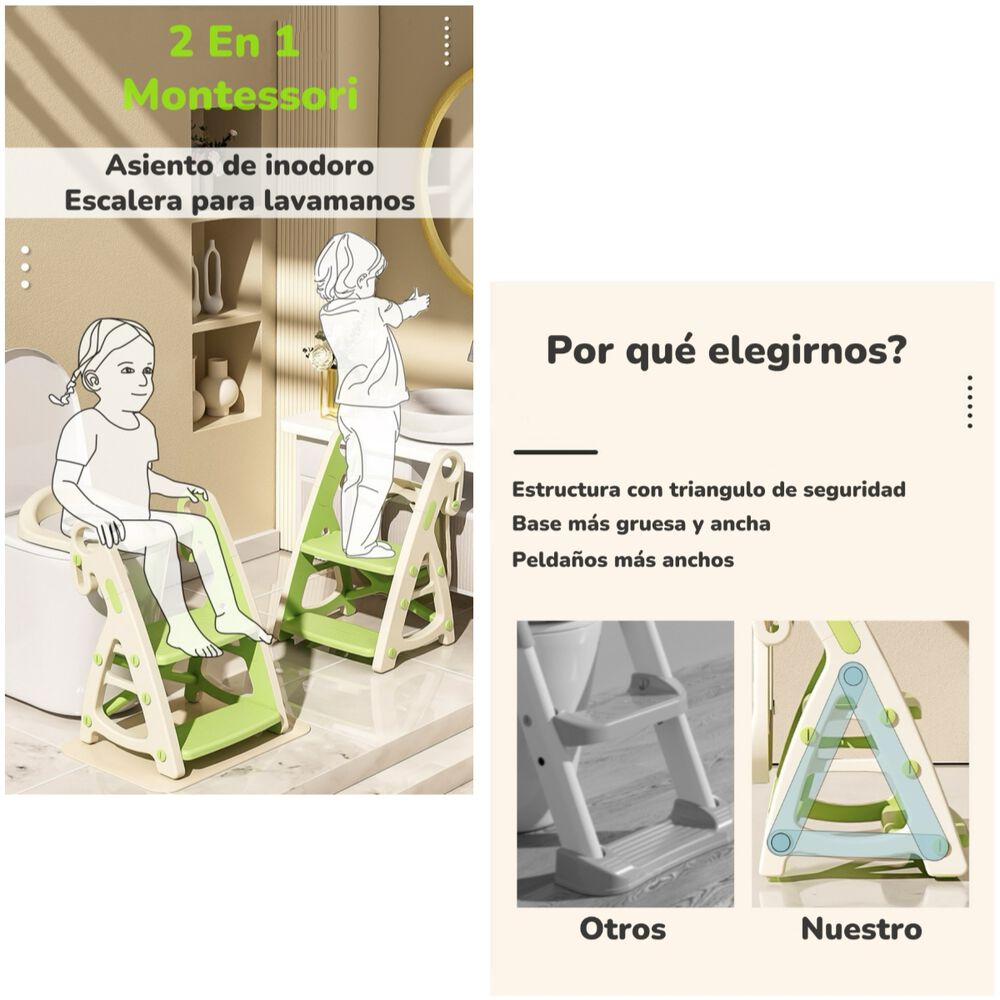 2 En 1
Montessori

Asiento de inodoro
Escalera para lavamanos

Por qué elegirnos?

Estructura con triangulo de seguridad
Base más gruesa y ancha
Peldaños más anchos

Otros

Nuestro